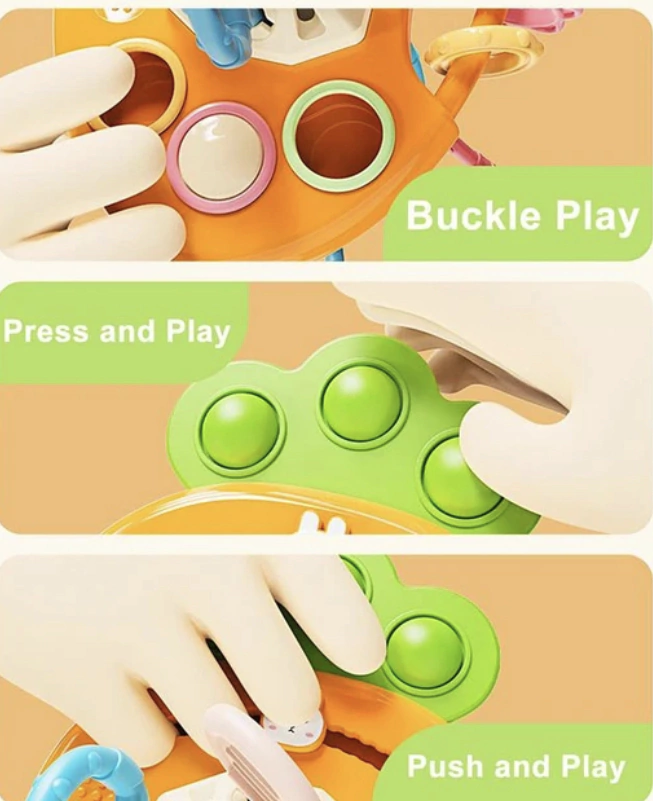 Buckle Play

Press and Play

Push and Play