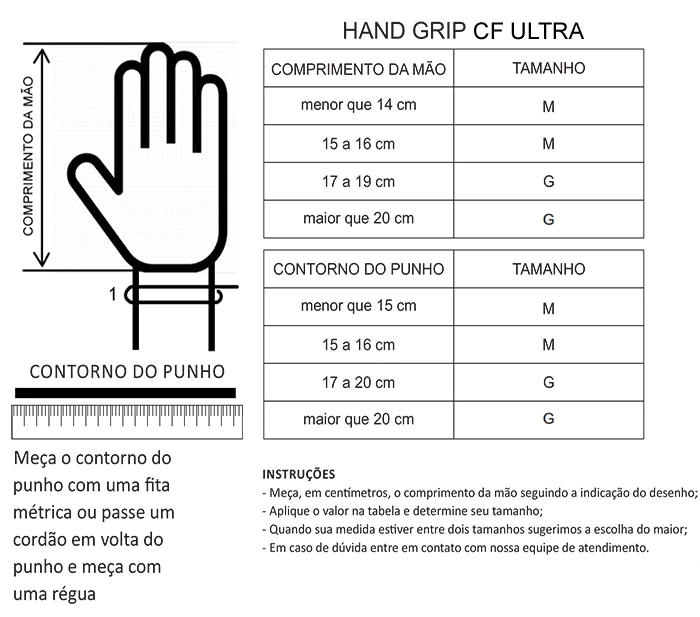 COMPRIMENTO DA MÃO

1

CONTORNO DO PUNHO

Meça o contorno do punho com uma fita métrica ou passe um cordão em volta do punho e meça com uma régua

HAND GRIP CF ULTRA

| COMPRIMENTO DA MÃO | TAMANHO |
|---|---|
| menor que 14 cm | M |
| 15 a 16 cm | M |
| 17 a 19 cm | G |
| maior que 20 cm | G |

| CONTORNO DO PUNHO | TAMANHO |
|---|---|
| menor que 15 cm | M |
| 15 a 16 cm | M |
| 17 a 20 cm | G |
| maior que 20 cm | G |

INSTRUÇÕES
- Meça, em centímetros, o comprimento da mão seguindo a indicação do desenho;
- Aplique o valor na tabela e determine seu tamanho;
- Quando sua medida estiver entre dois tamanhos sugerimos a escolha do maior;
- Em caso de dúvida entre em contato com nossa equipe de atendimento.