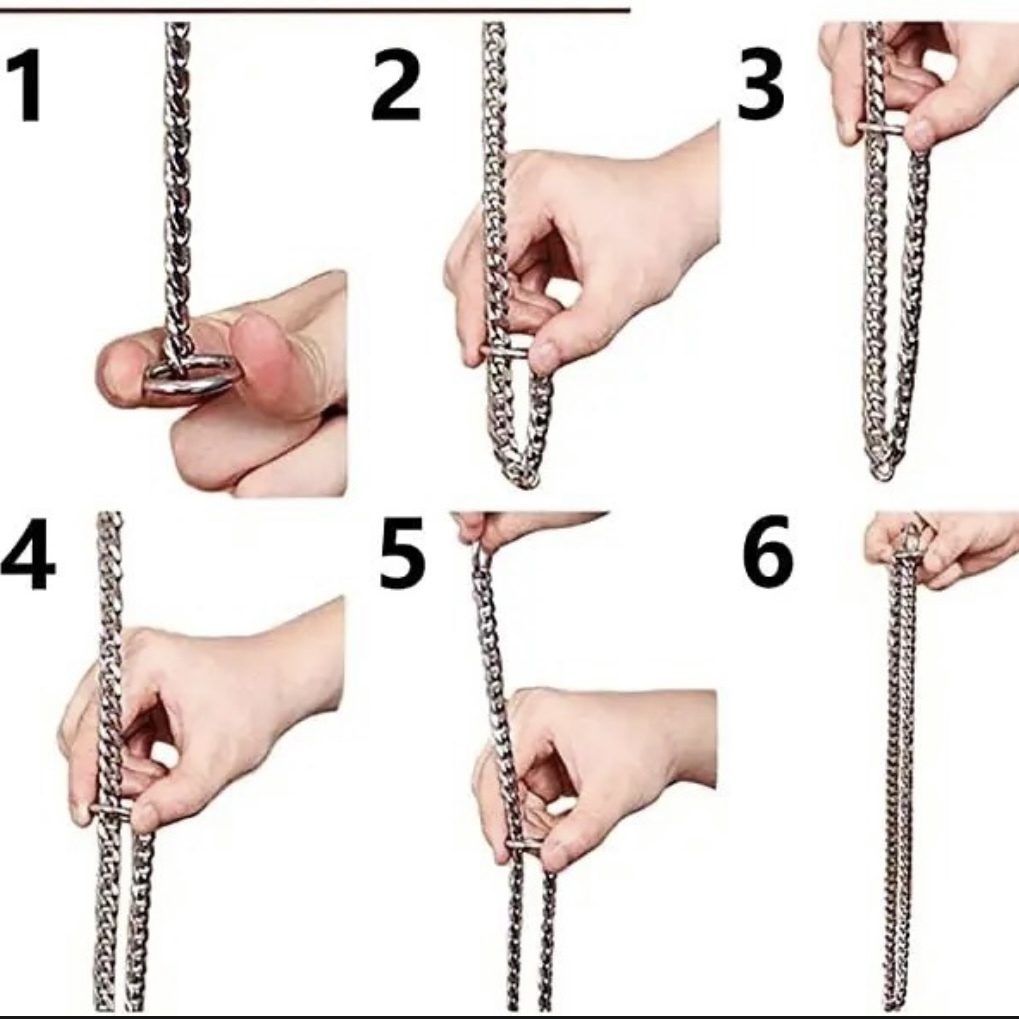 1

2

3

4

5

6