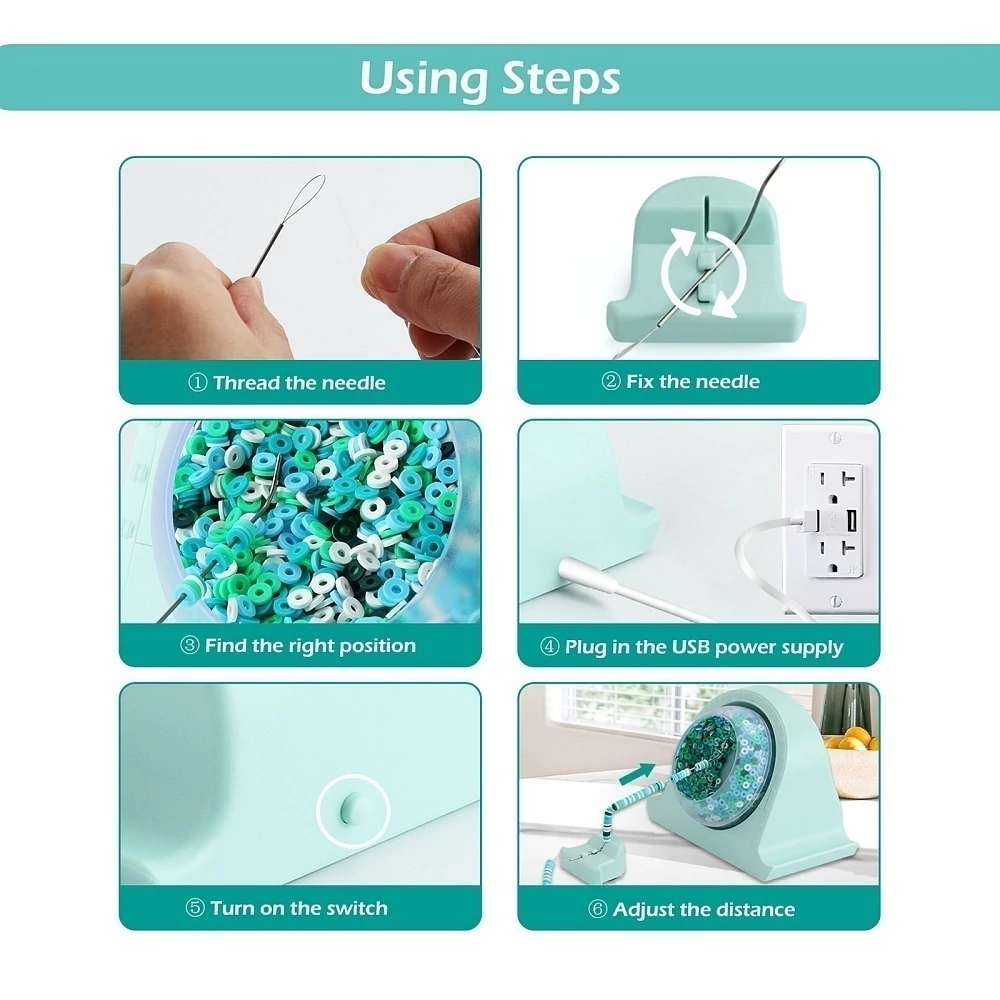 Using Steps

① Thread the needle

② Fix the needle

③ Find the right position

④ Plug in the USB power supply

⑤ Turn on the switch

⑥ Adjust the distance