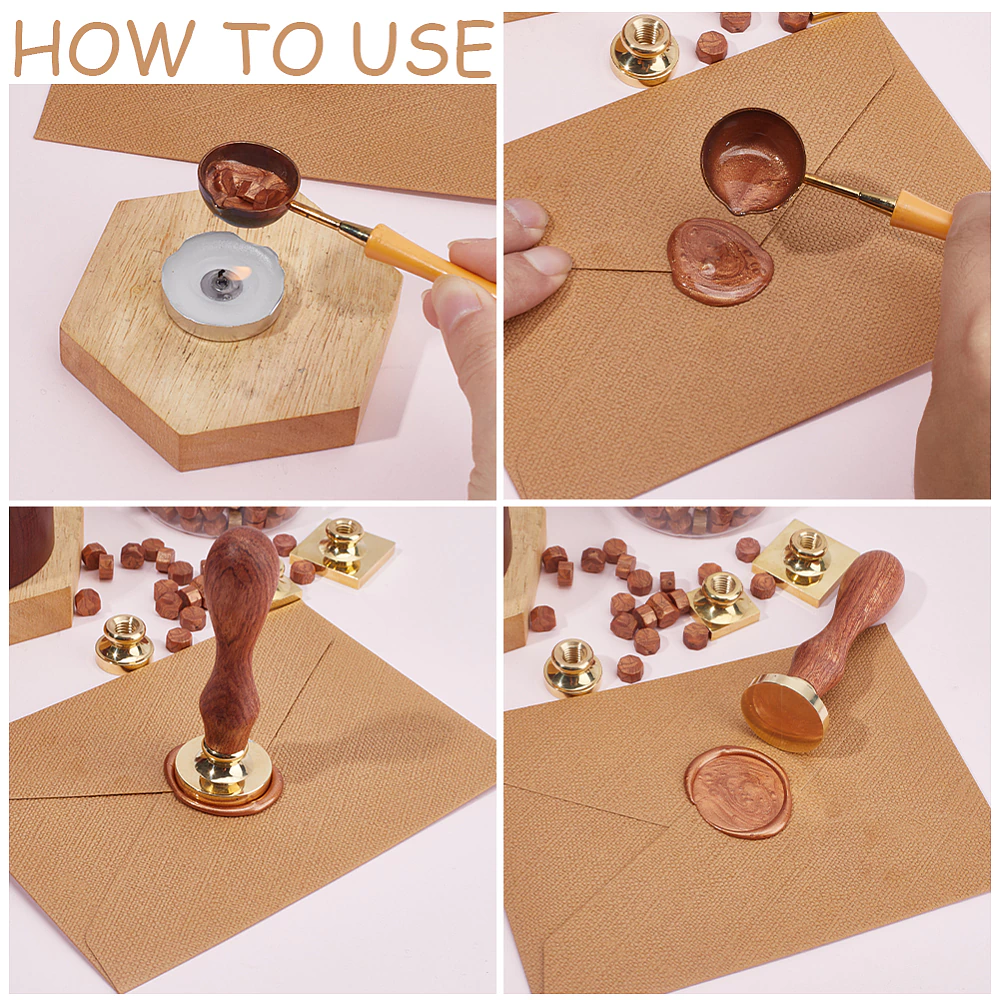 HOW TO USE