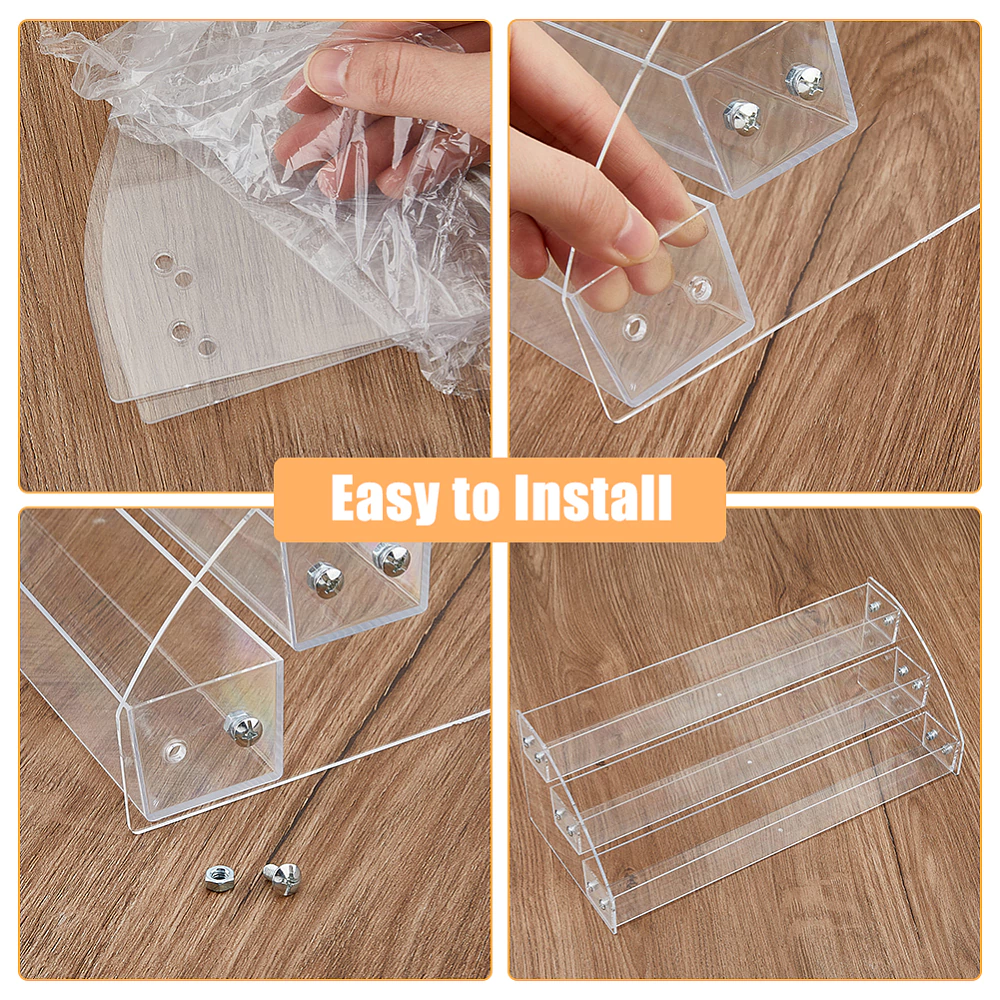 Easy to Install