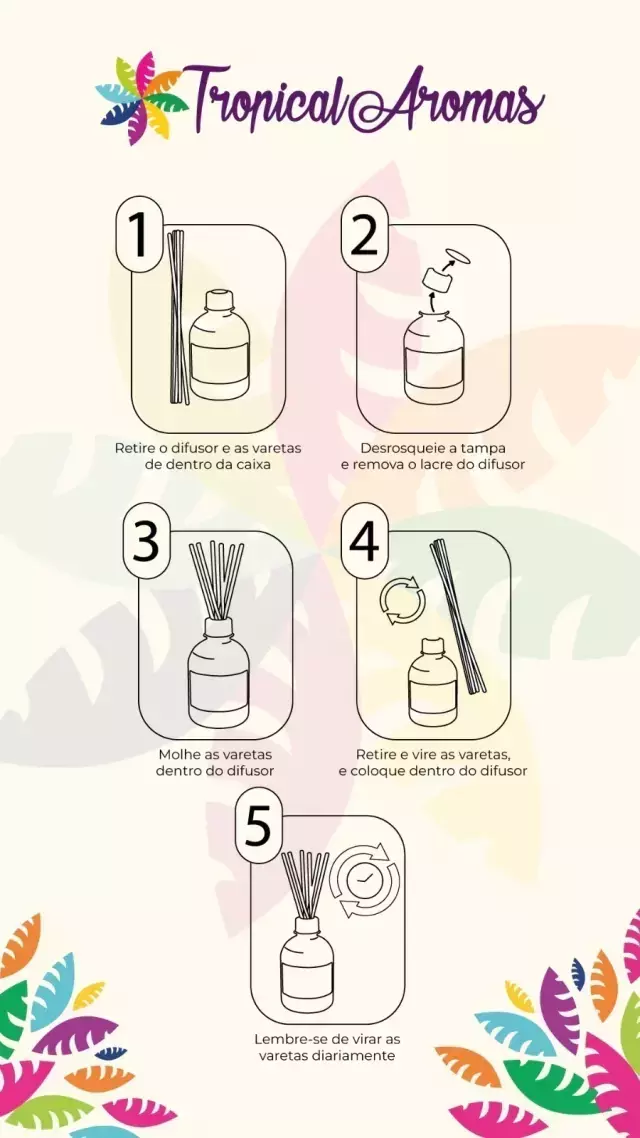 Tropical Aromas

1
Retire o difusor e as varetas de dentro da caixa

2
Desrosqueie a tampa e remova o lacre do difusor

3
Molhe as varetas dentro do difusor

4
Retire e vire as varetas, e coloque dentro do difusor

5
Lembre-se de virar as varetas diariamente