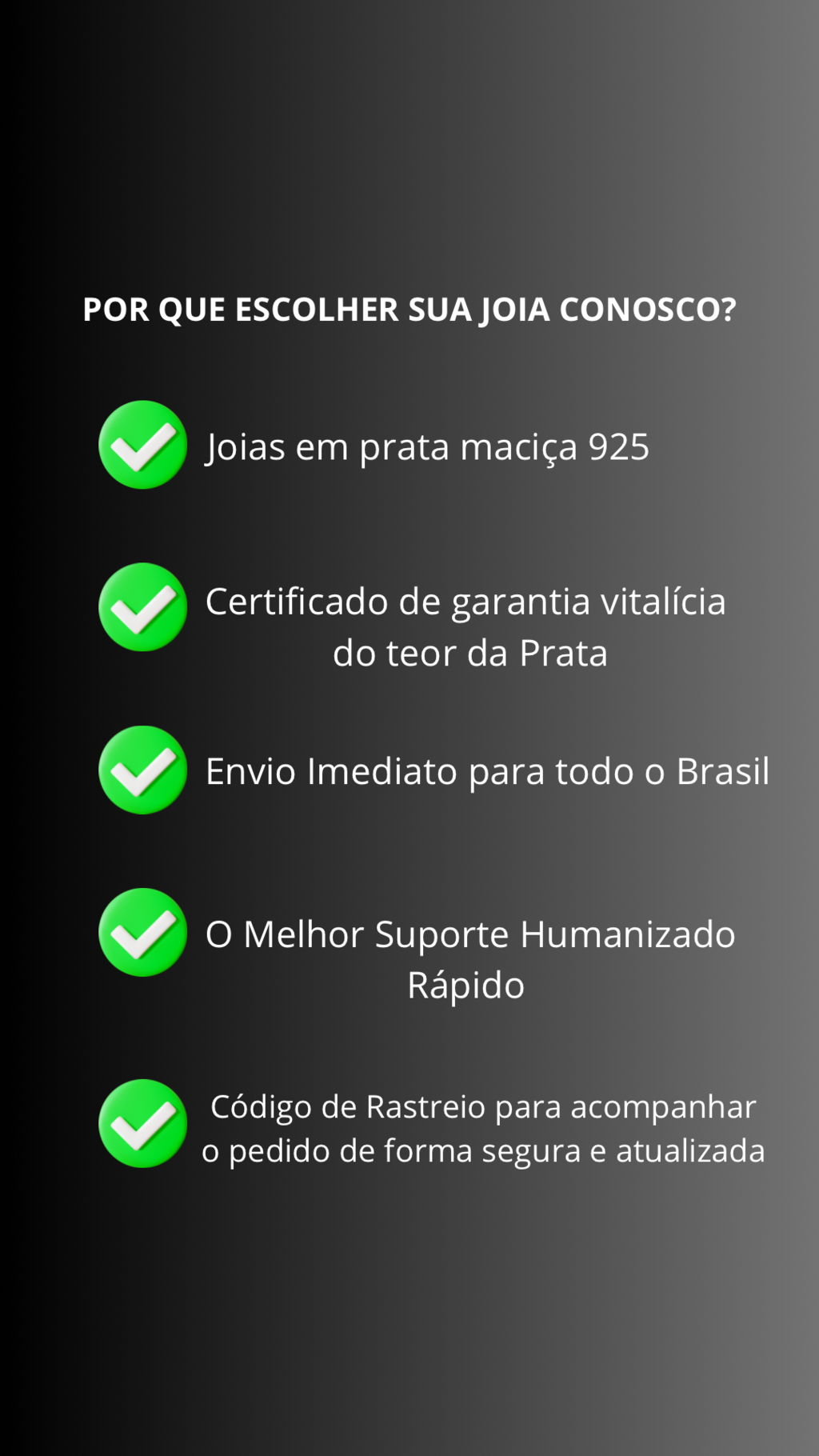 POR QUE ESCOLHER SUA JOIA CONOSCO?

✓ Joias em prata maciça 925

✓ Certificado de garantia vitalícia do teor da Prata

✓ Envio Imediato para todo o Brasil

✓ O Melhor Suporte Humanizado Rápido

✓ Código de Rastreio para acompanhar o pedido de forma segura e atualizada