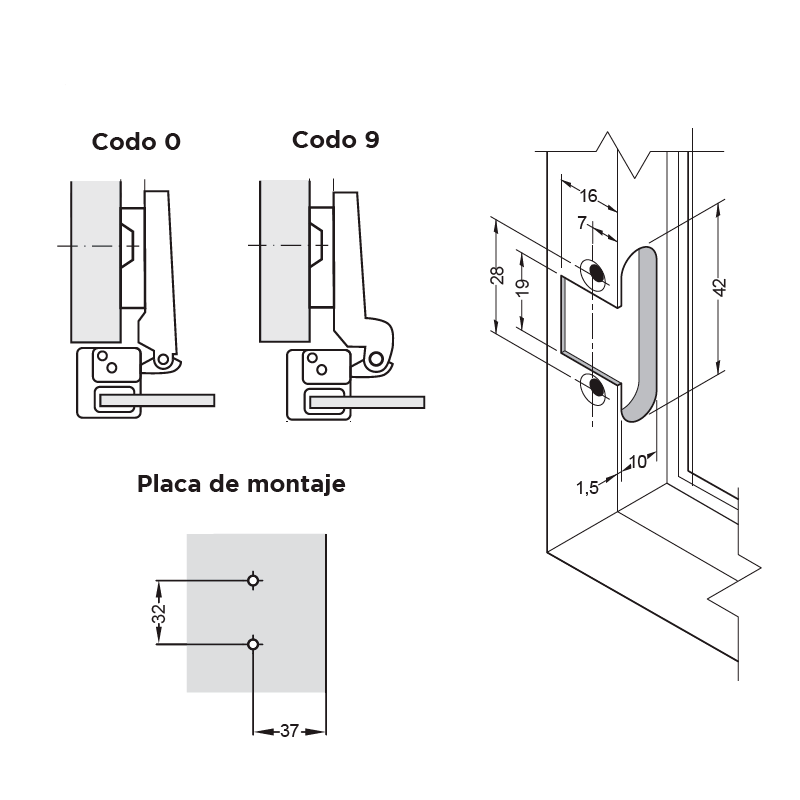 Codo 0

Codo 9

Placa de montaje

32

37

16

7

28

19

42

10

1,5