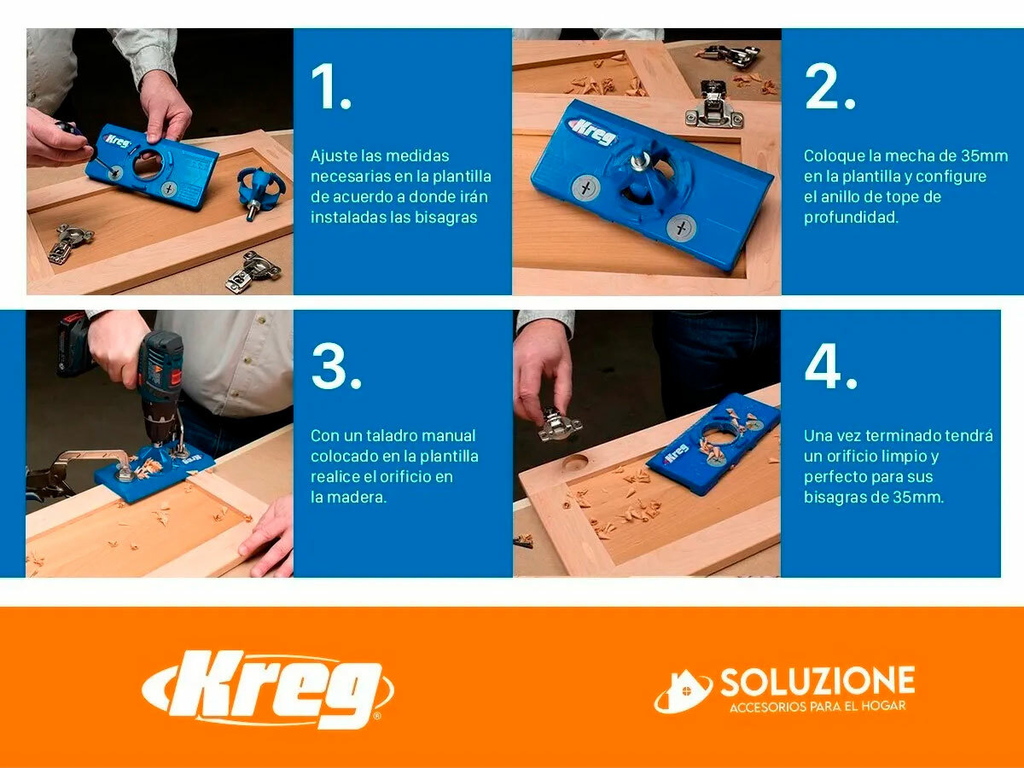 Kreg

1.

Ajuste las medidas necesarias en la plantilla de acuerdo a donde irán instaladas las bisagras

Kreg

2.

Coloque la mecha de 35mm en la plantilla y configure el anillo de tope de profundidad.

3.

Con un taladro manual colocado en la plantilla realice el orificio en la madera.

Kreg

4.

Una vez terminado tendrá un orificio limpio y perfecto para sus bisagras de 35mm.

Kreg®

SOLUZIONE
ACCESORIOS PARA EL HOGAR