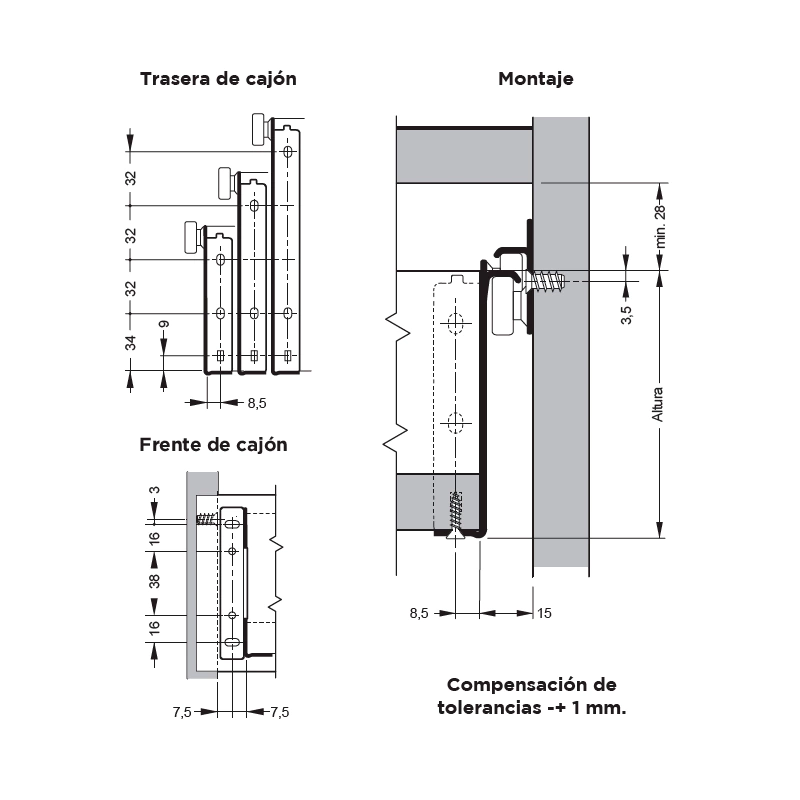 Trasera de cajón

32

32

32

34

9

8,5

Frente de cajón

3

16

38

16

7,5

7,5

Montaje

min. 28

3,5

Altura

8,5

15

Compensación de tolerancias -+ 1 mm.