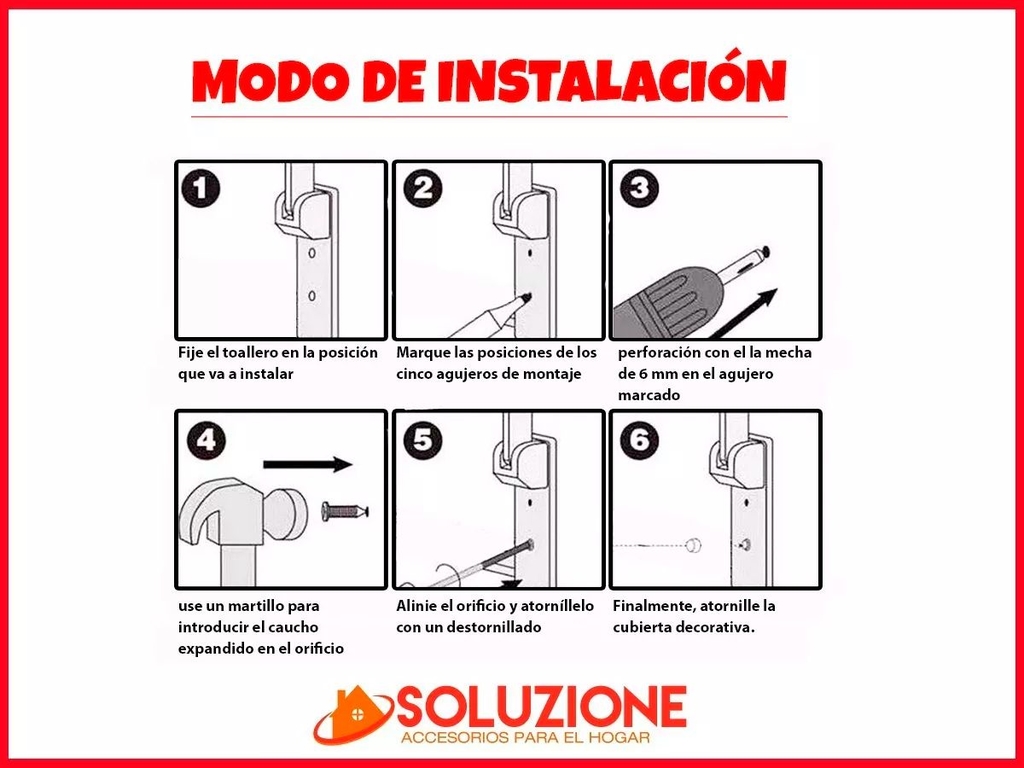 MODO DE INSTALACIÓN

1
Fije el toallero en la posición que va a instalar

2
Marque las posiciones de los cinco agujeros de montaje

3
perforación con el la mecha de 6 mm en el agujero marcado

4
use un martillo para introducir el caucho expandido en el orificio

5
Alinie el orificio y atorníllelo con un destornillado

6
Finalmente, atornille la cubierta decorativa.

SOLUZIONE
ACCESORIOS PARA EL HOGAR