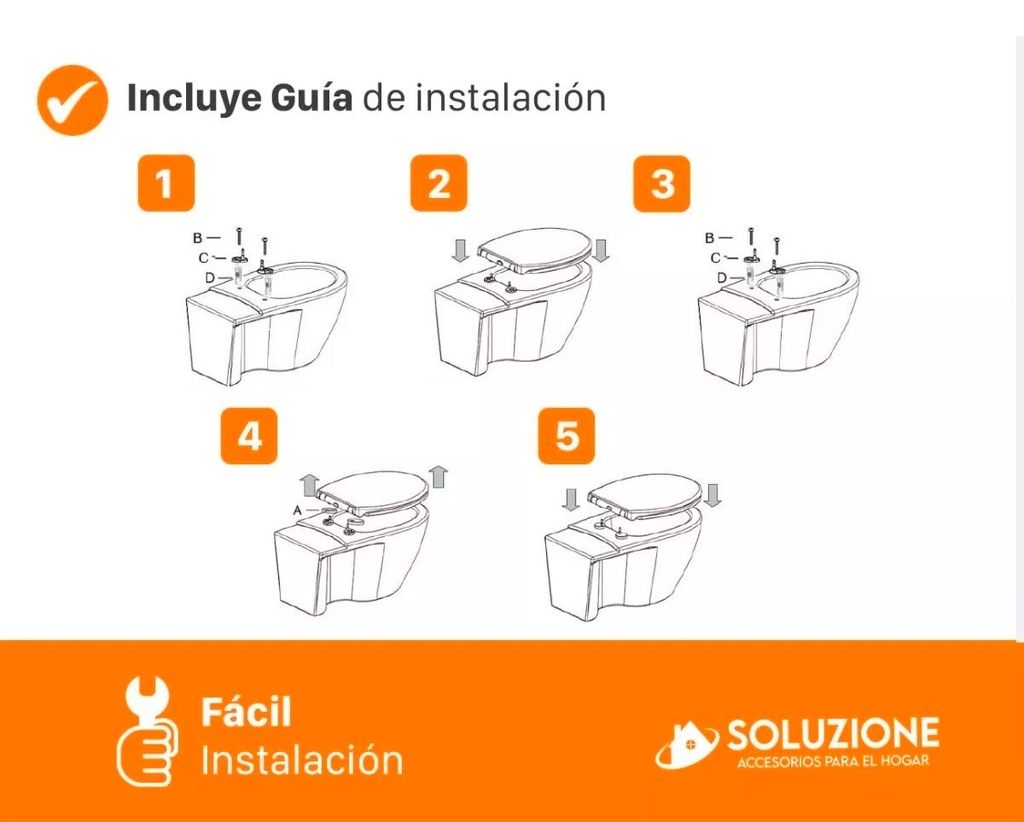 Incluye Guía de instalación

1

B
C
D

2

3

B
C
D

4

A

5

Fácil
Instalación

SOLUZIONE
ACCESORIOS PARA EL HOGAR