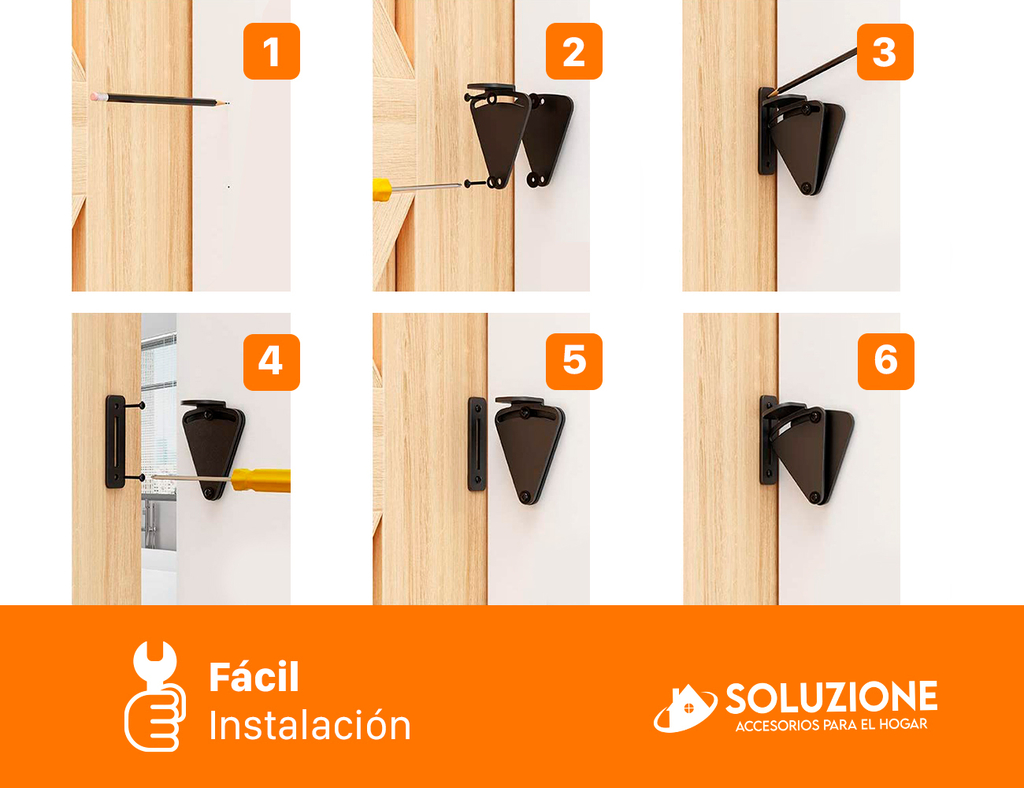 1

2

3

4

5

6

Fácil
Instalación

SOLUZIONE
ACCESORIOS PARA EL HOGAR