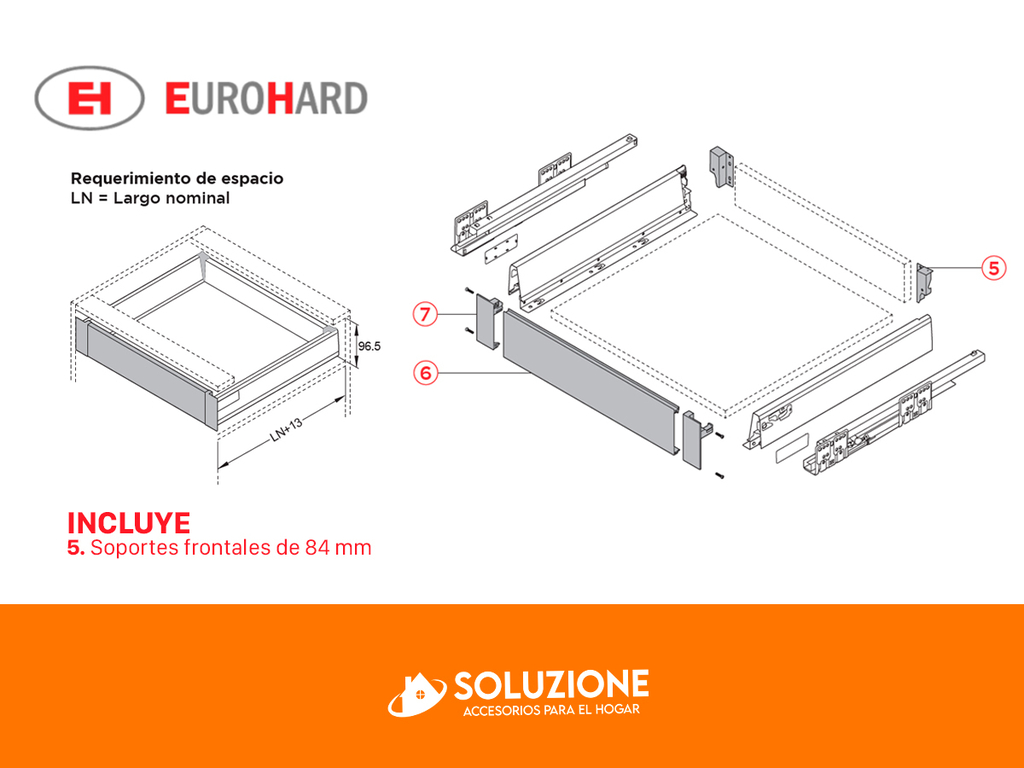 EH EUROHARD

Requerimiento de espacio
LN = Largo nominal

96.5
LN+13

7
6
5

INCLUYE
5. Soportes frontales de 84 mm

SOLUZIONE
ACCESORIOS PARA EL HOGAR