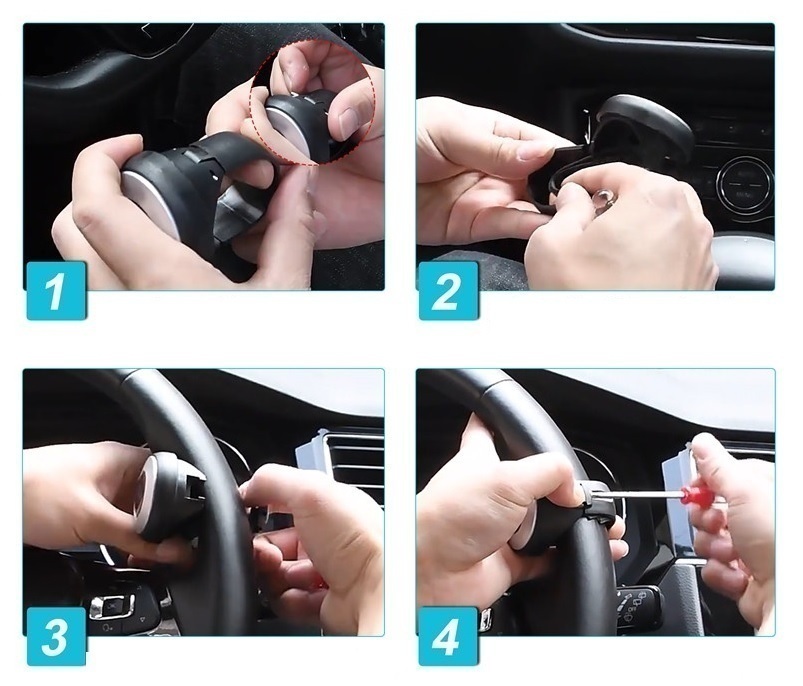 1

2

3

4