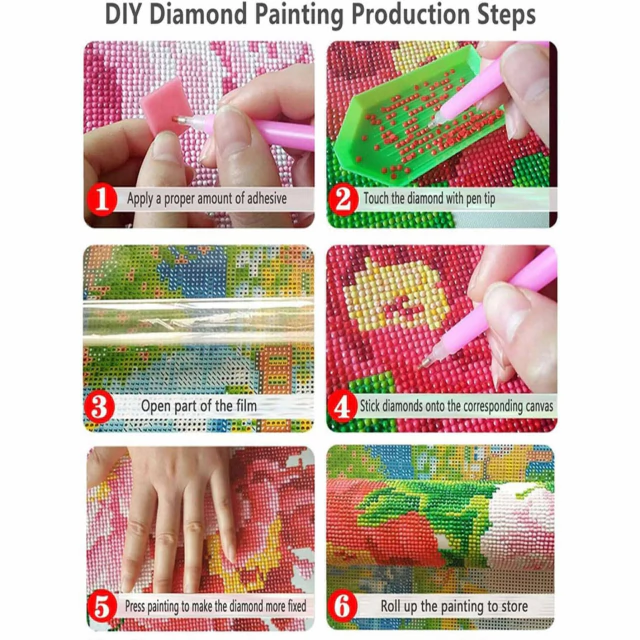 DIY Diamond Painting Production Steps

1 Apply a proper amount of adhesive

2 Touch the diamond with pen tip

3 Open part of the film

4 Stick diamonds onto the corresponding canvas

5 Press painting to make the diamond more fixed

6 Roll up the painting to store