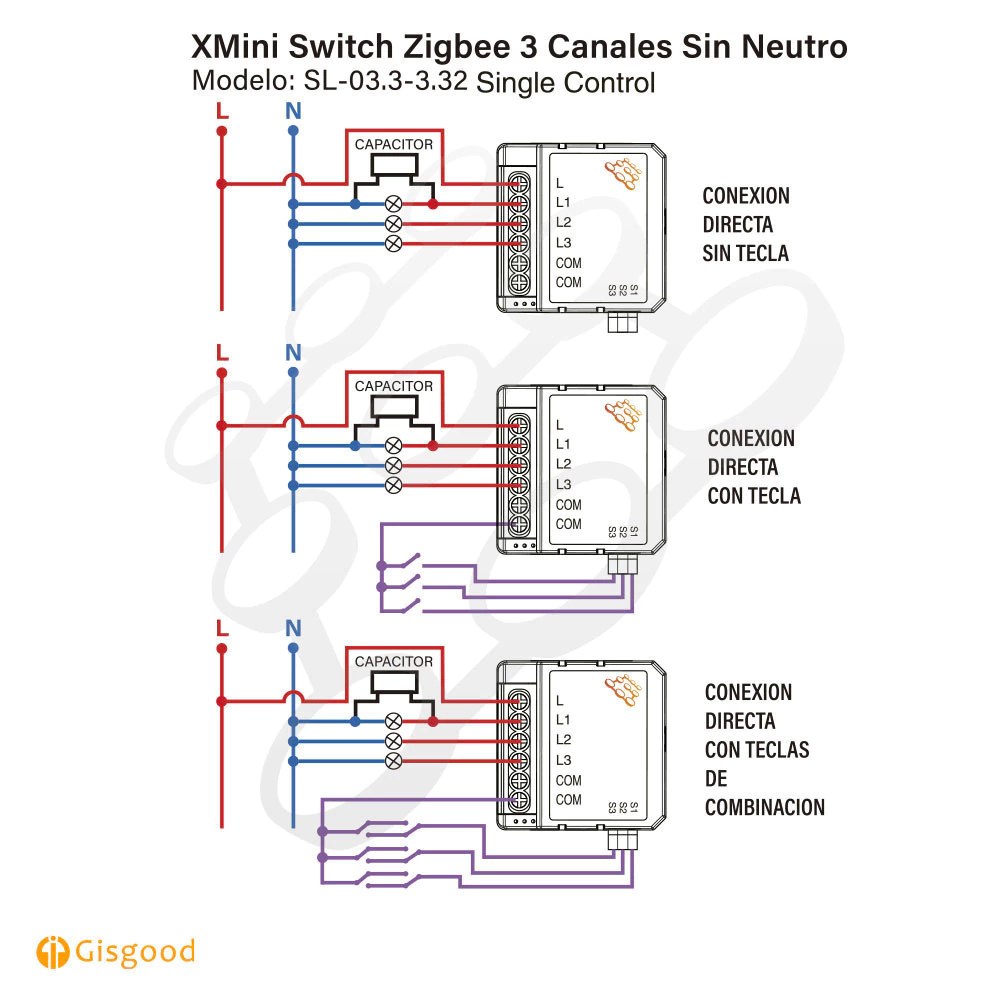 XMini Switch Zigbee 3 Canales Sin Neutro
Modelo: SL-03.3-3.32 Single Control

L
N
CAPACITOR
L
L1
L2
L3
COM
COM
S1
S2
S3
CONEXION DIRECTA SIN TECLA

L
N
CAPACITOR
L
L1
L2
L3
COM
COM
S1
S2
S3
CONEXION DIRECTA CON TECLA

L
N
CAPACITOR
L
L1
L2
L3
COM
COM
S1
S2
S3
CONEXION DIRECTA CON TECLAS DE COMBINACION

Gisgood