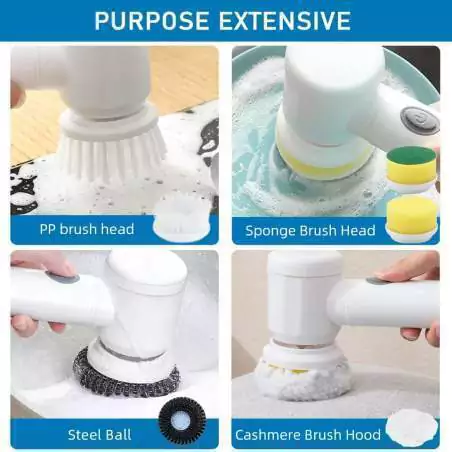 PURPOSE EXTENSIVE

PP brush head

Sponge Brush Head

Steel Ball

Cashmere Brush Hood