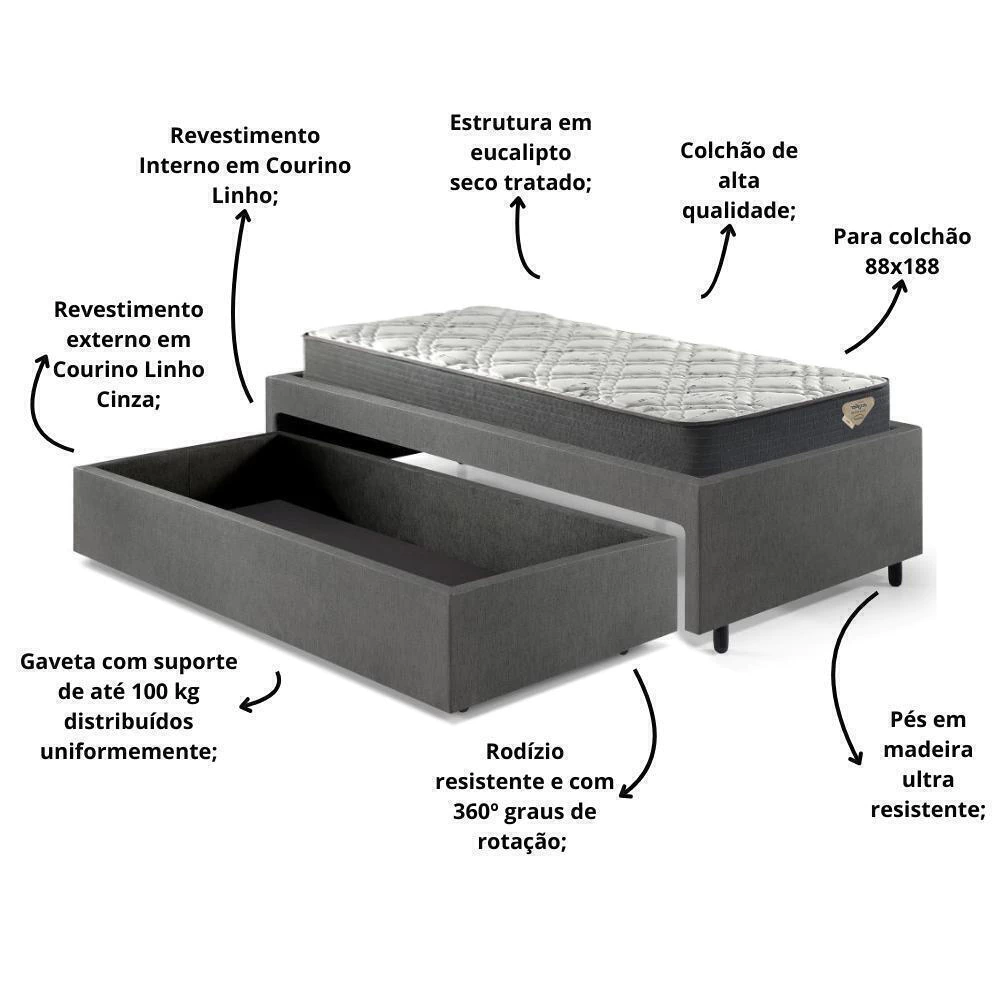 Revestimento Interno em Courino Linho;

Estrutura em eucalipto seco tratado;

Colchão de alta qualidade;

Para colchão 88x188

Revestimento externo em Courino Linho Cinza;

Gaveta com suporte de até 100 kg distribuídos uniformemente;

Rodízio resistente e com 360º graus de rotação;

Pés em madeira ultra resistente;