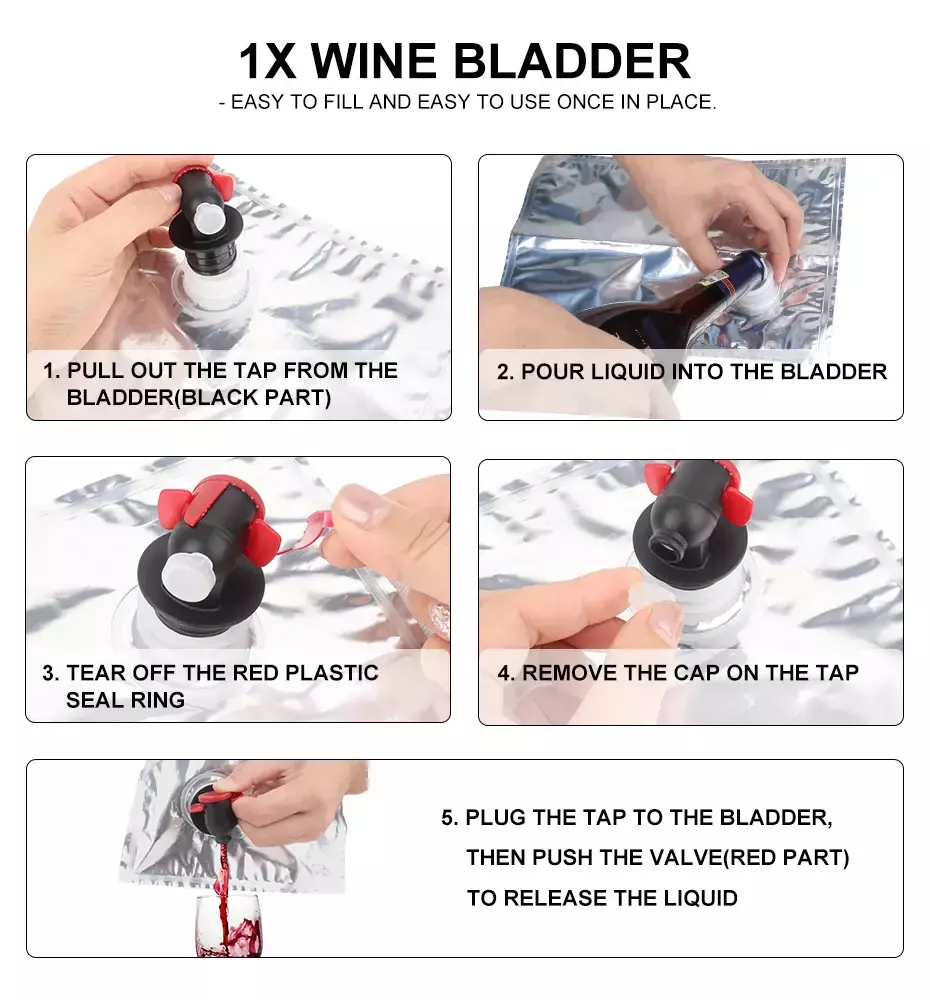 1X WINE BLADDER
- EASY TO FILL AND EASY TO USE ONCE IN PLACE.

1. PULL OUT THE TAP FROM THE BLADDER(BLACK PART)

2. POUR LIQUID INTO THE BLADDER

3. TEAR OFF THE RED PLASTIC SEAL RING

4. REMOVE THE CAP ON THE TAP

5. PLUG THE TAP TO THE BLADDER, THEN PUSH THE VALVE(RED PART) TO RELEASE THE LIQUID