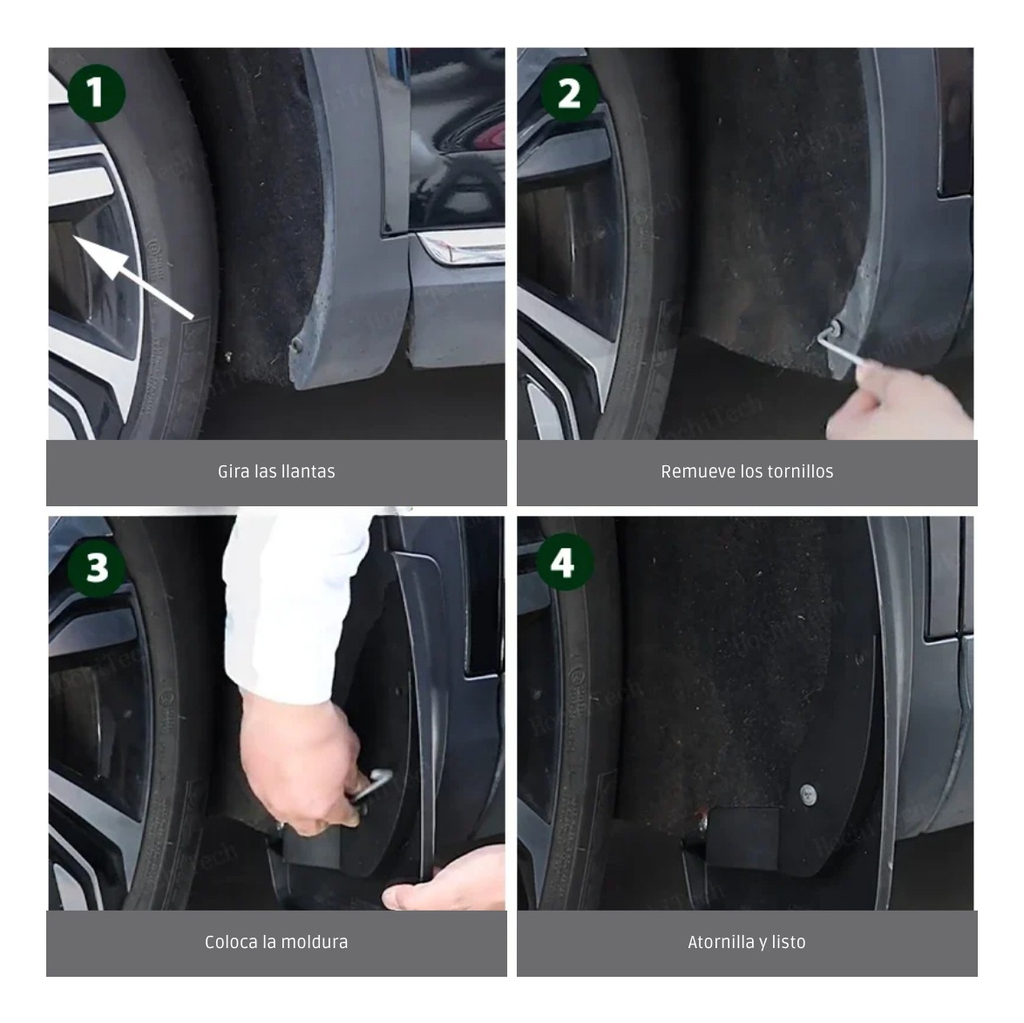 1

Gira las llantas

2

Remueve los tornillos

3

Coloca la moldura

4

Atornilla y listo