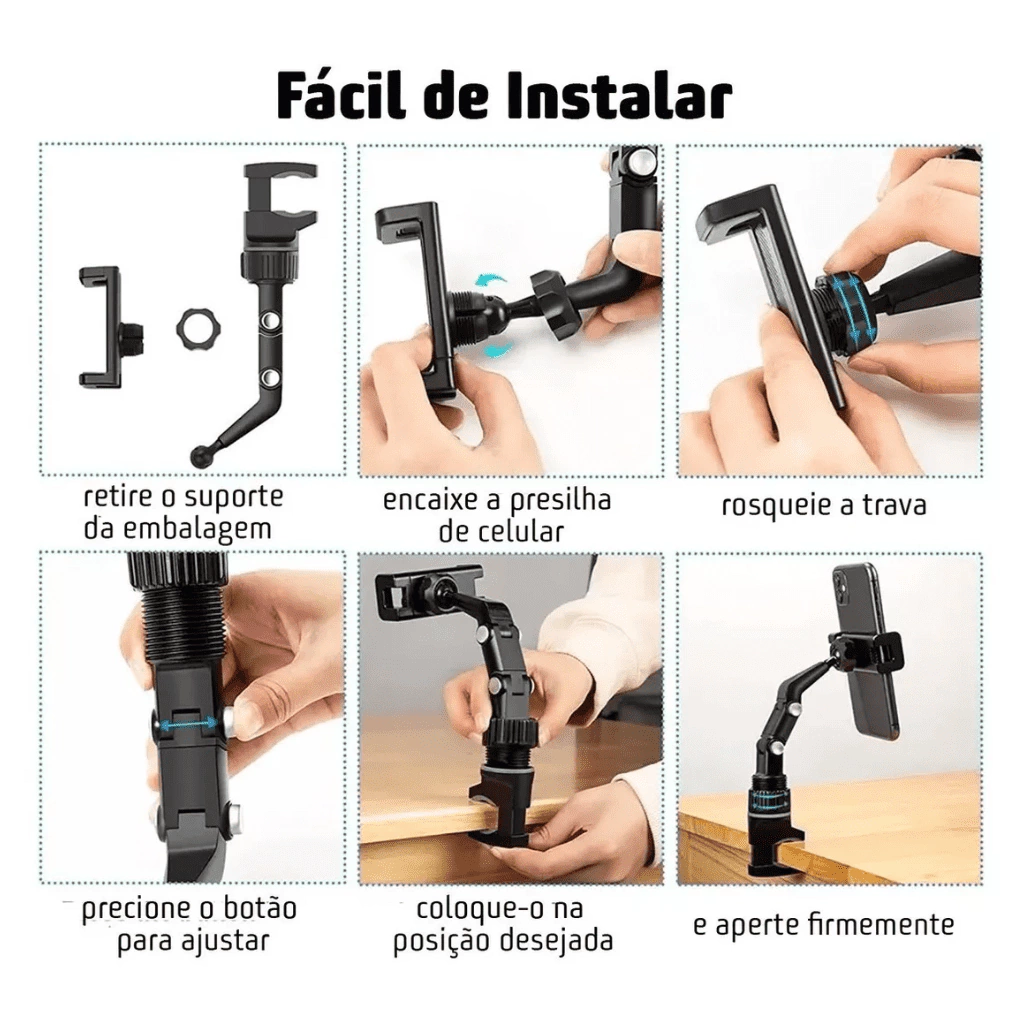 Fácil de Instalar

retire o suporte da embalagem

encaixe a presilha de celular

rosqueie a trava

precione o botão para ajustar

coloque-o na posição desejada

e aperte firmemente