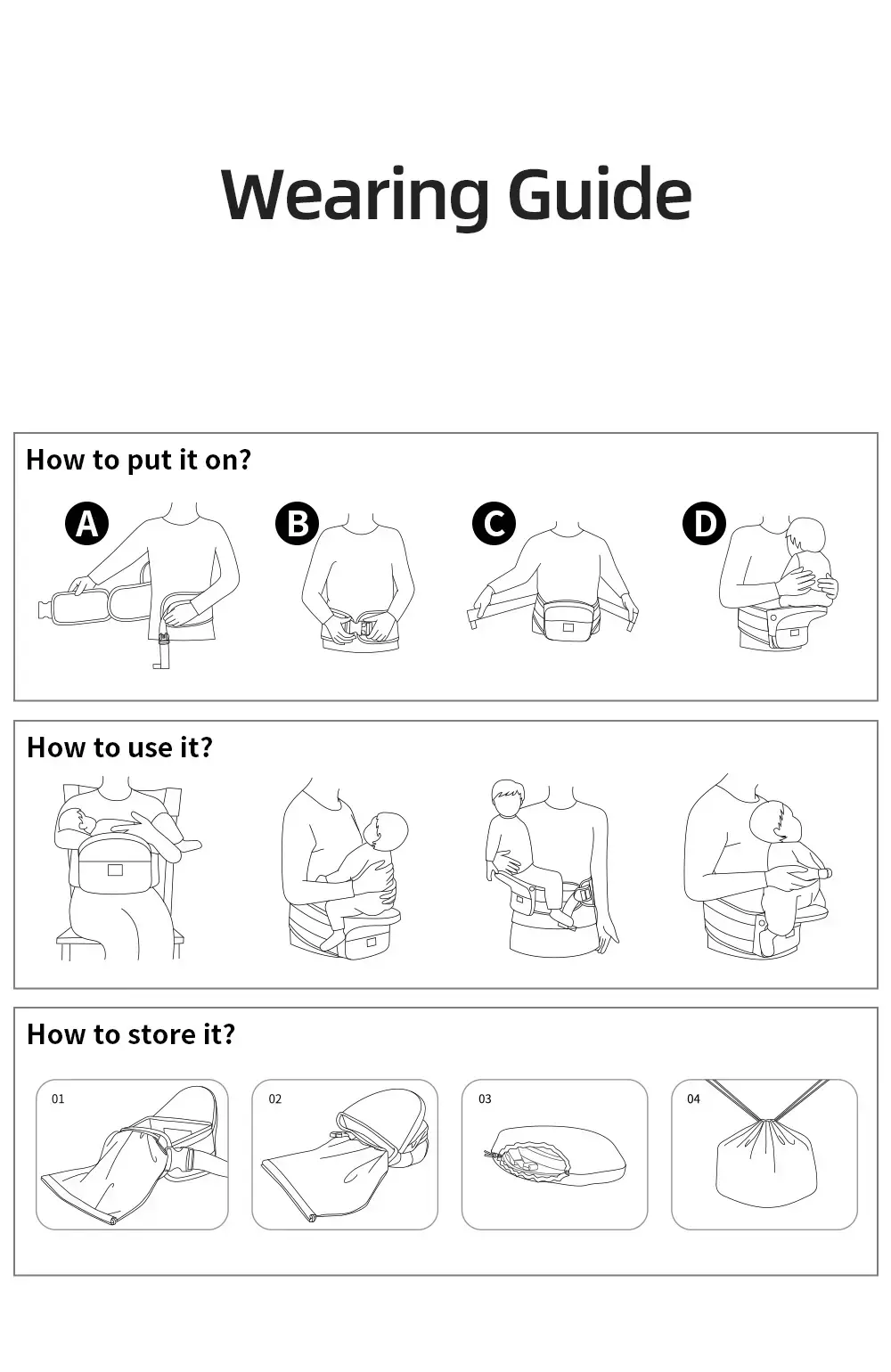 Wearing Guide

How to put it on?

A

B

C

D

How to use it?

How to store it?

01

02

03

04