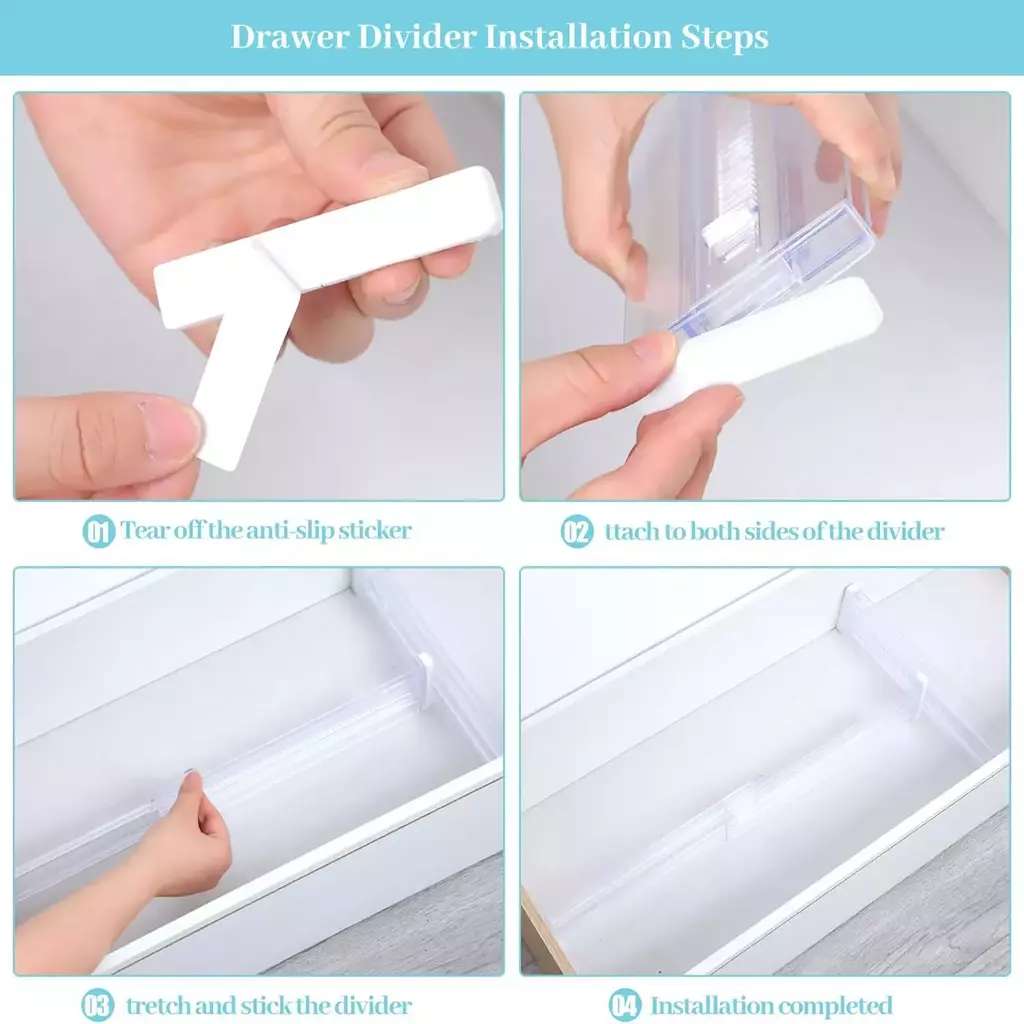 Drawer Divider Installation Steps

01 Tear off the anti-slip sticker

02 ttach to both sides of the divider

03 tretch and stick the divider

04 Installation completed