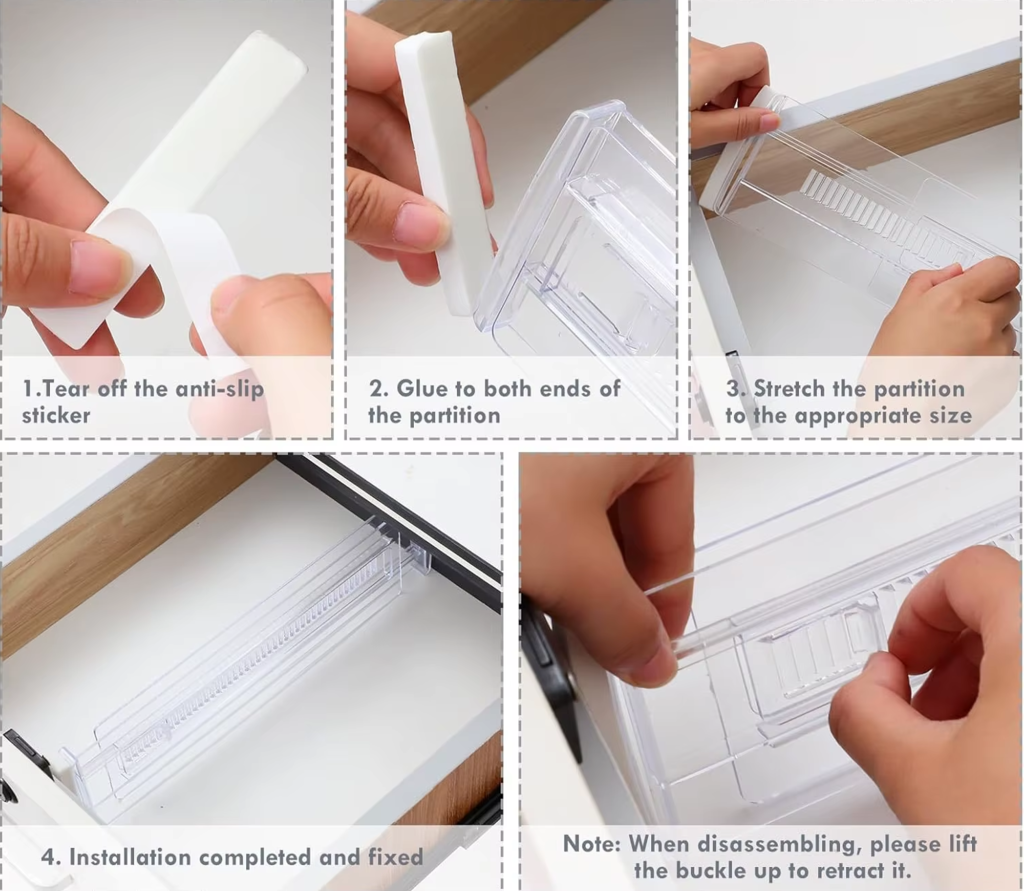 1.Tear off the anti-slip sticker

2. Glue to both ends of the partition

3. Stretch the partition to the appropriate size

4. Installation completed and fixed

Note: When disassembling, please lift the buckle up to retract it.