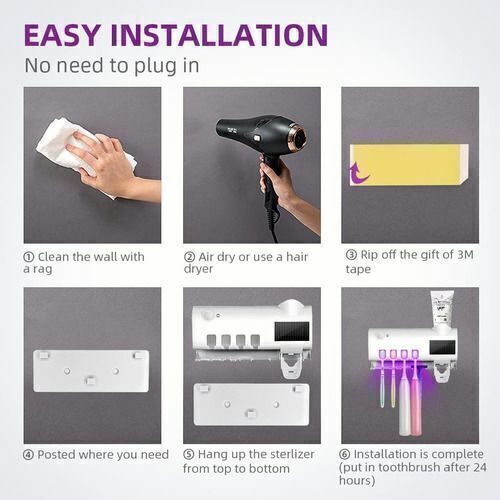 EASY INSTALLATION
No need to plug in

① Clean the wall with a rag

② Air dry or use a hair dryer

③ Rip off the gift of 3M tape

④ Posted where you need

⑤ Hang up the sterlizer from top to bottom

⑥ Installation is complete (put in toothbrush after 24 hours)