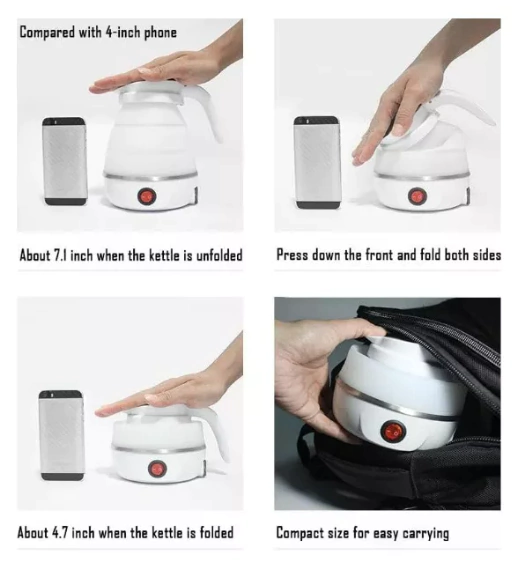 Compared with 4-inch phone

About 7.1 inch when the kettle is unfolded

Press down the front and fold both sides

About 4.7 inch when the kettle is folded

Compact size for easy carrying