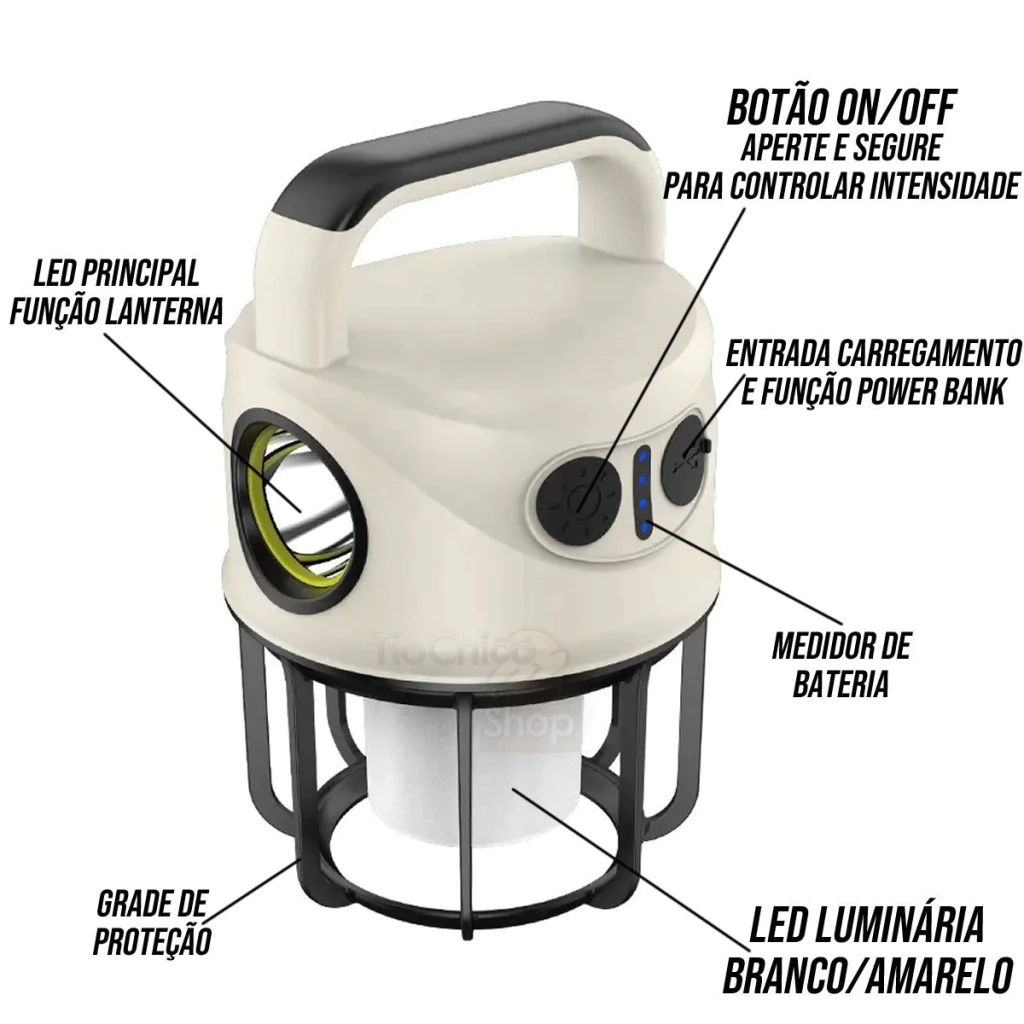 BOTÃO ON/OFF
APERTE E SEGURE
PARA CONTROLAR INTENSIDADE

LED PRINCIPAL
FUNÇÃO LANTERNA

ENTRADA CARREGAMENTO
E FUNÇÃO POWER BANK

MEDIDOR DE
BATERIA

TioChico Shop

GRADE DE
PROTEÇÃO

LED LUMINÁRIA
BRANCO/AMARELO