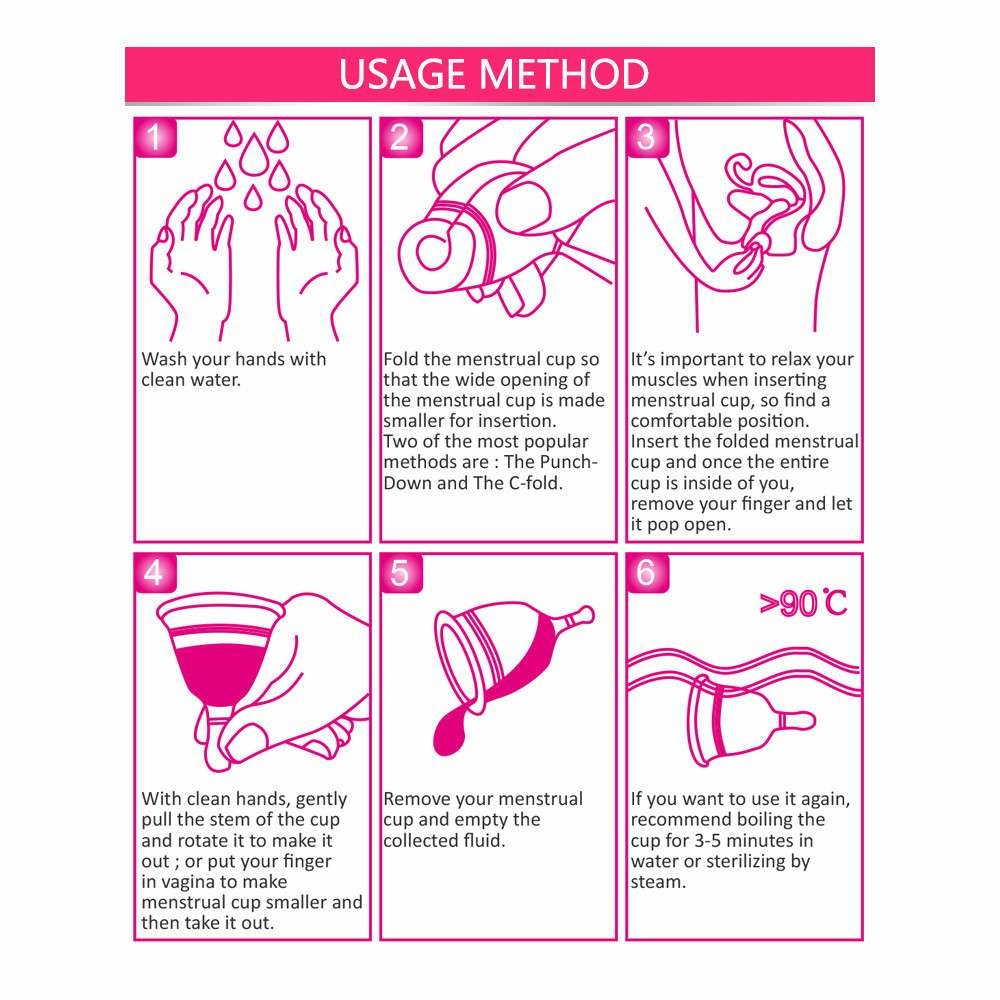 USAGE METHOD

1

Wash your hands with clean water.

2

Fold the menstrual cup so that the wide opening of the menstrual cup is made smaller for insertion.
Two of the most popular methods are : The Punch-Down and The C-fold.

3

It's important to relax your muscles when inserting menstrual cup, so find a comfortable position.
Insert the folded menstrual cup and once the entire cup is inside of you, remove your finger and let it pop open.

4

With clean hands, gently pull the stem of the cup and rotate it to make it out ; or put your finger in vagina to make menstrual cup smaller and then take it out.

5

Remove your menstrual cup and empty the collected fluid.

6

>90℃

If you want to use it again, recommend boiling the cup for 3-5 minutes in water or sterilizing by steam.