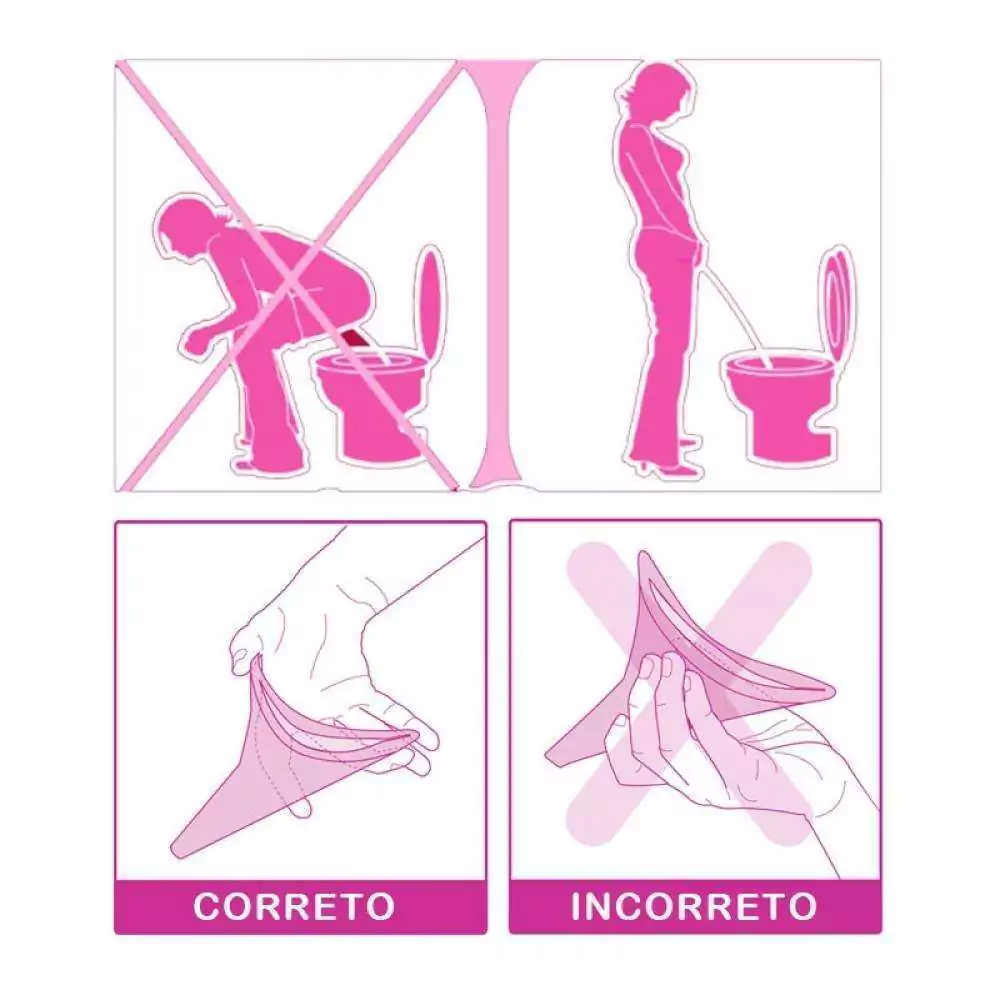 CORRETO

INCORRETO