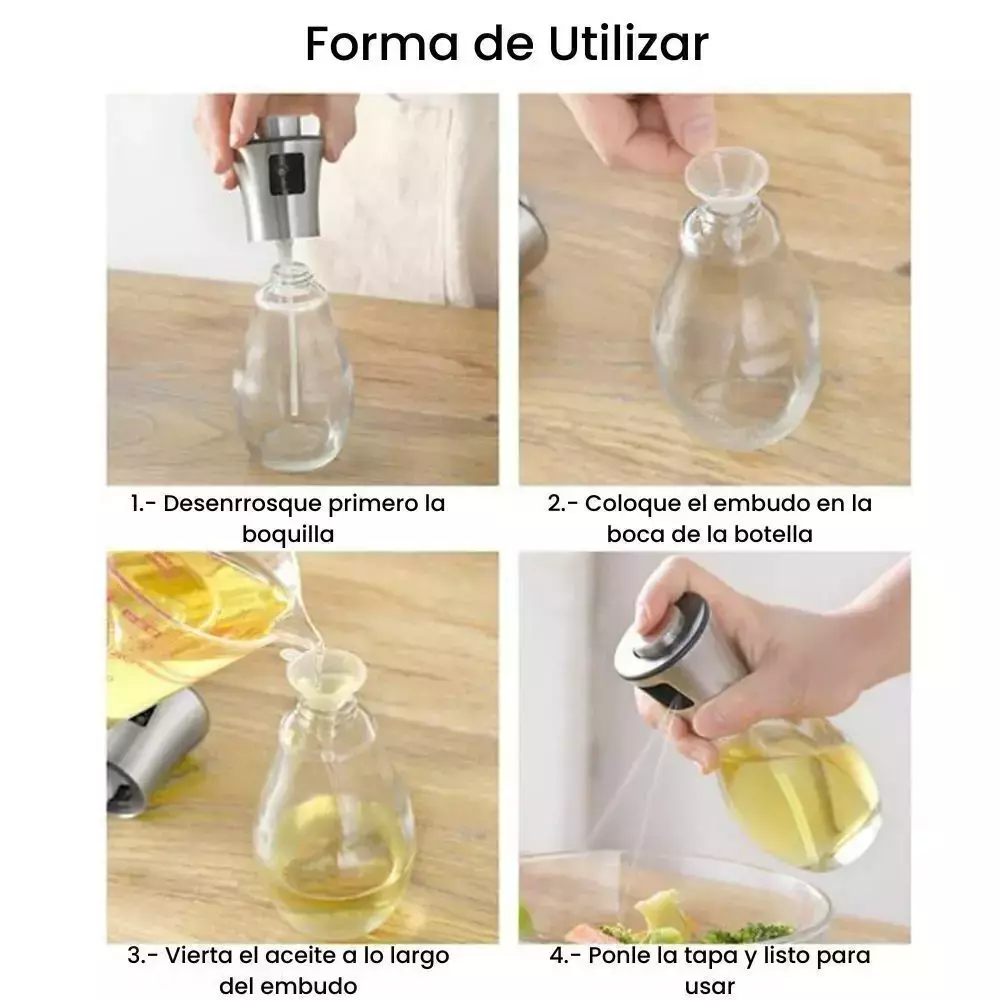 Forma de Utilizar

1.- Desenrrosque primero la boquilla

2.- Coloque el embudo en la boca de la botella

3.- Vierta el aceite a lo largo del embudo

4.- Ponle la tapa y listo para usar