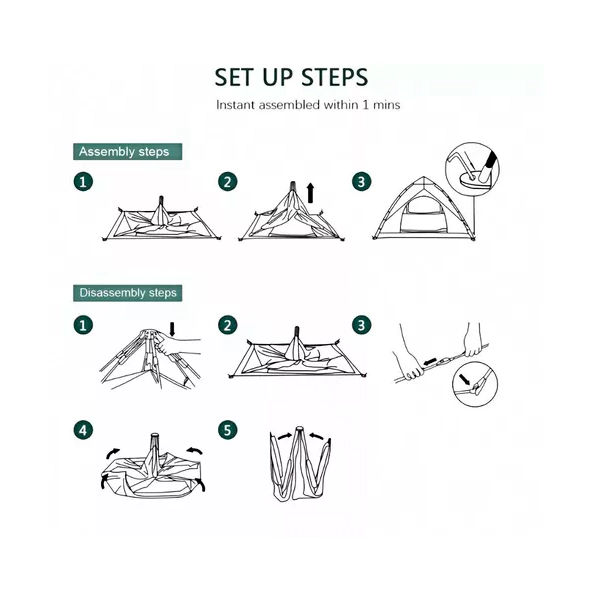 SET UP STEPS

Instant assembled within 1 mins

Assembly steps

1

2

3

Disassembly steps

1

2

3

4

5