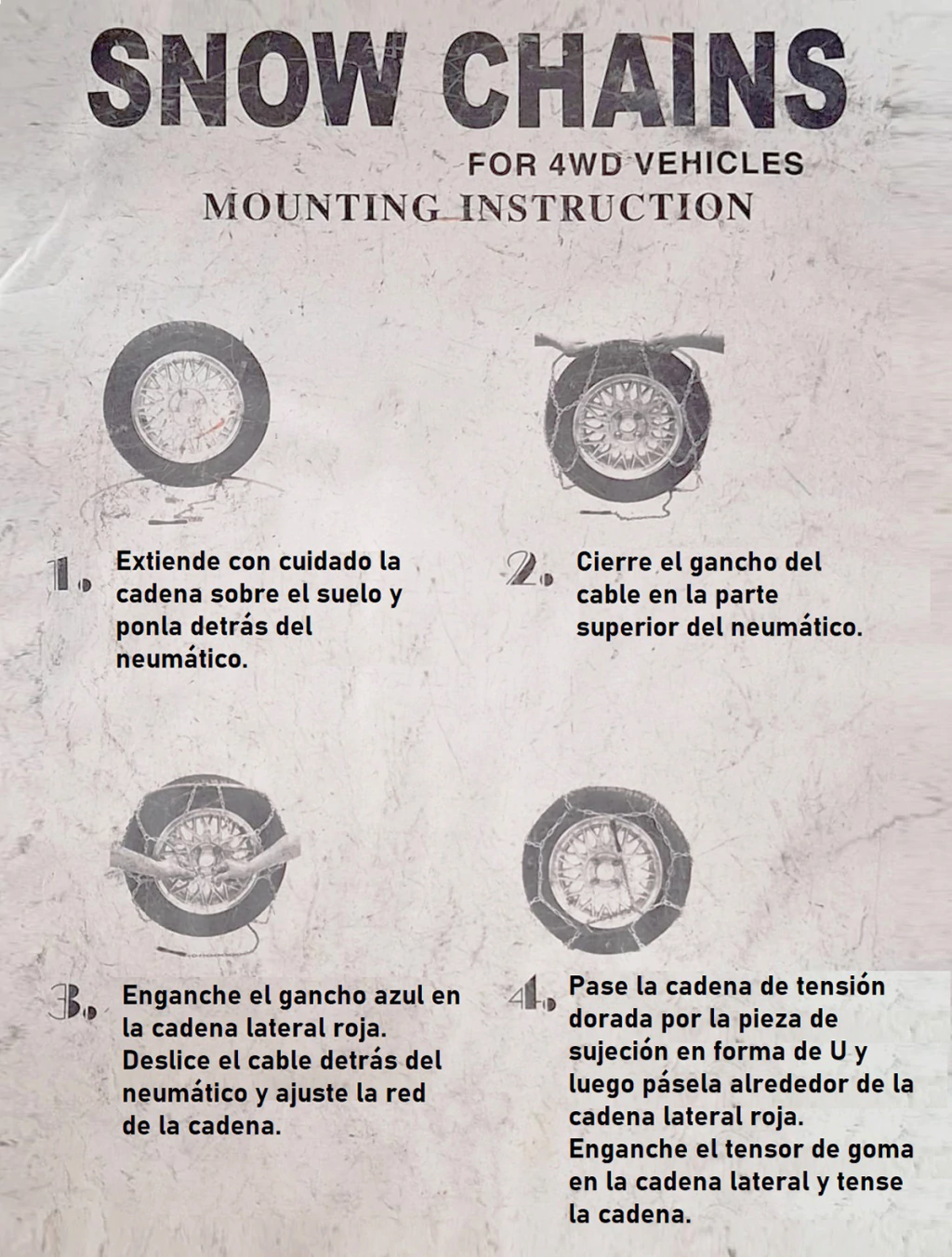 SNOW CHAINS

FOR 4WD VEHICLES

MOUNTING INSTRUCTION

1. Extiende con cuidado la cadena sobre el suelo y ponla detrás del neumático.

2. Cierre el gancho del cable en la parte superior del neumático.

3. Enganche el gancho azul en la cadena lateral roja. Deslice el cable detrás del neumático y ajuste la red de la cadena.

4. Pase la cadena de tensión dorada por la pieza de sujeción en forma de U y luego pásela alrededor de la cadena lateral roja. Enganche el tensor de goma en la cadena lateral y tense la cadena.