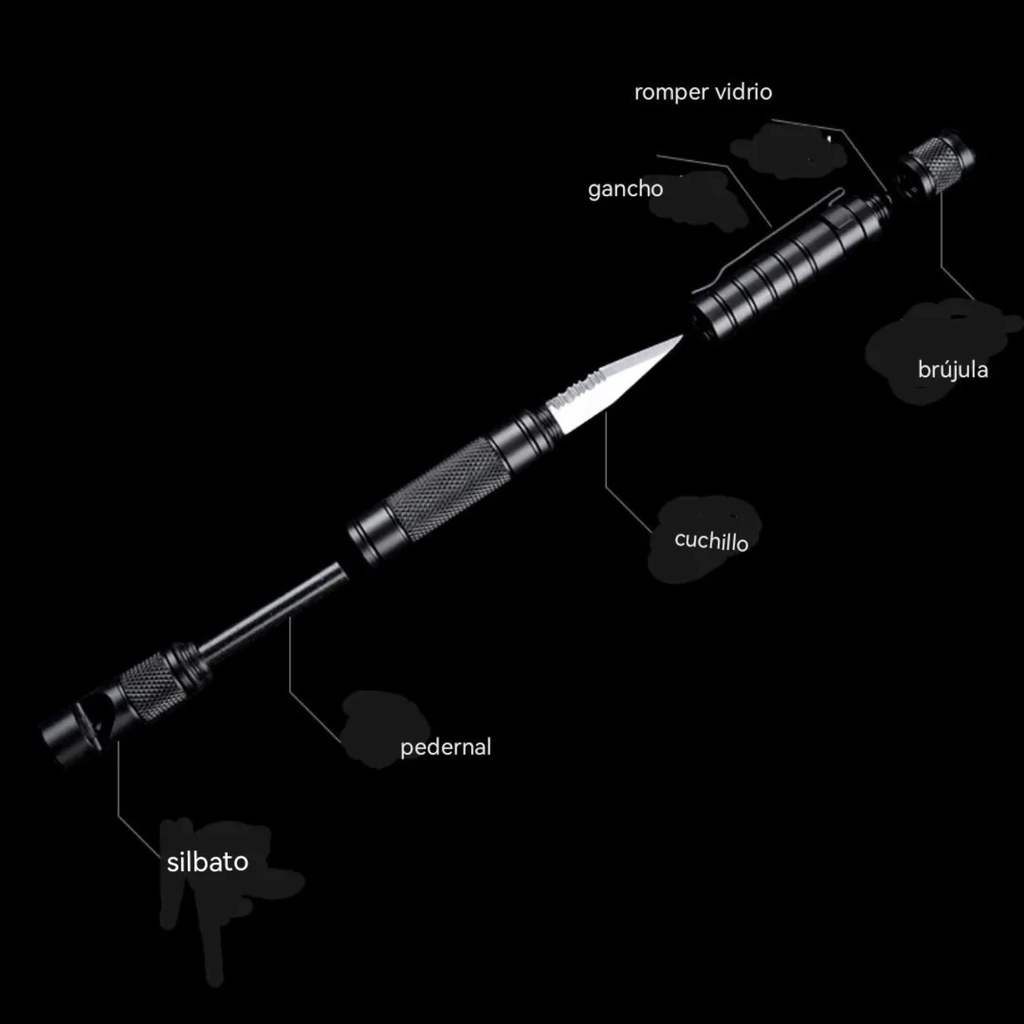 romper vidrio

gancho

brújula

cuchillo

pedernal

silbato