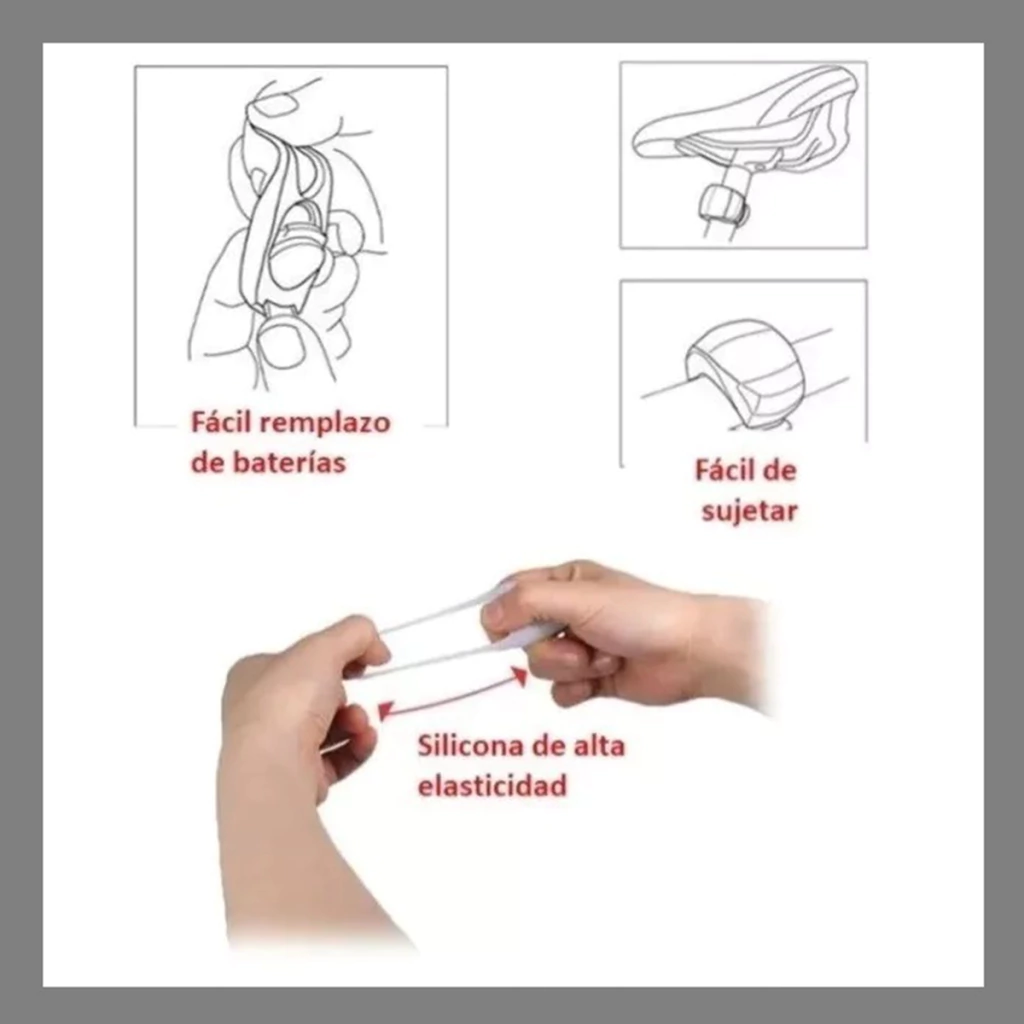 Fácil remplazo de baterías

Fácil de sujetar

Silicona de alta elasticidad