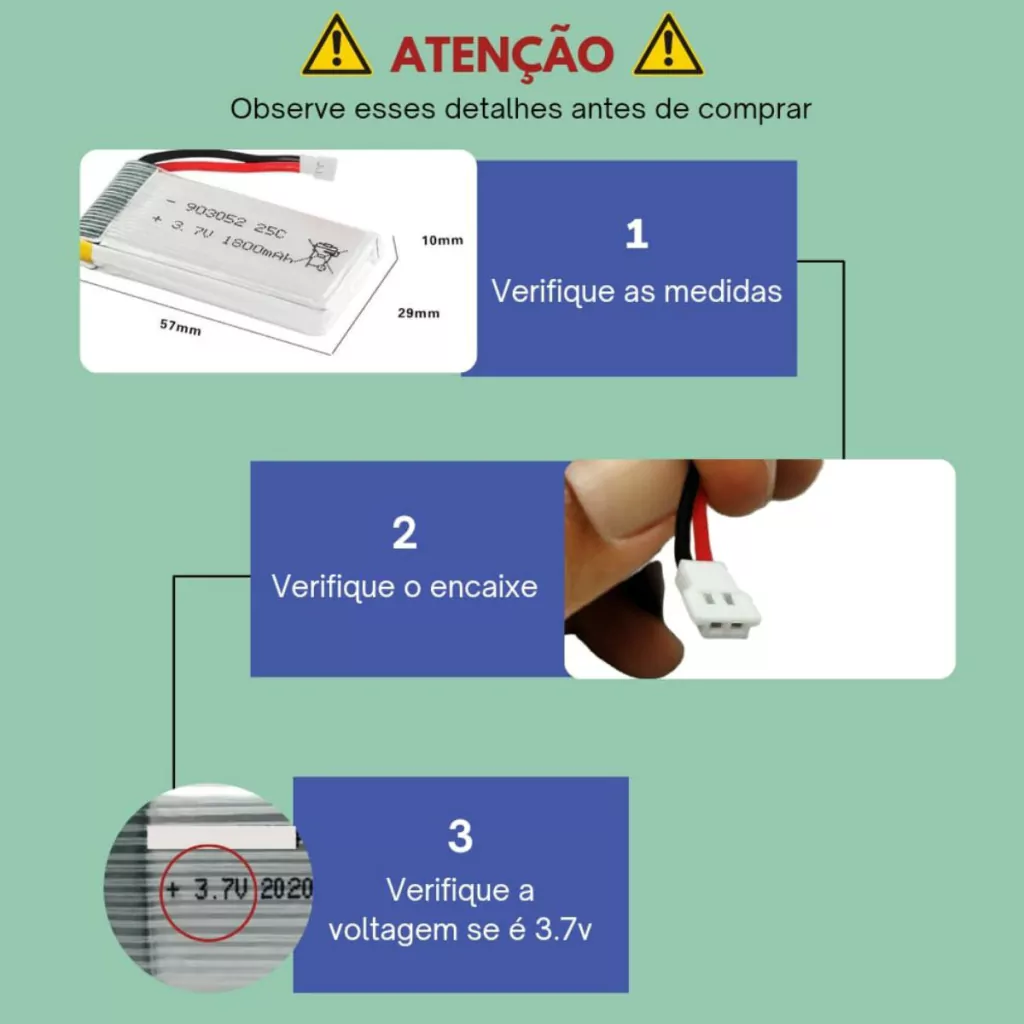 ATENÇÃO

Observe esses detalhes antes de comprar

- 903052 25C
+ 3.7V 1800mAh

10mm

29mm

57mm

1

Verifique as medidas

2

Verifique o encaixe

+ 3.7V 2020

3

Verifique a voltagem se é 3.7v