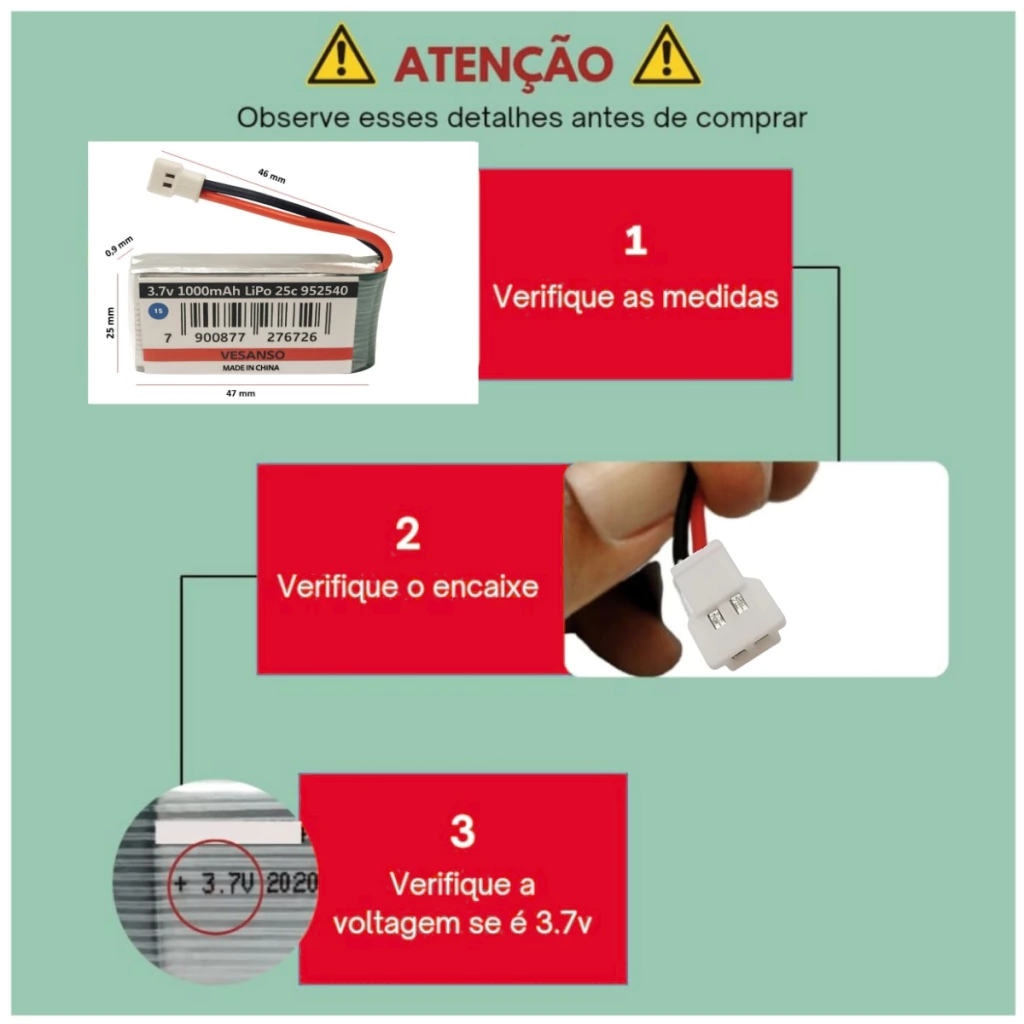 ATENÇÃO

Observe esses detalhes antes de comprar

46 mm

0,9 mm

25 mm

3.7v 1000mAh LiPo 25c 952540

15

7 900877 276726

VESANSO

MADE IN CHINA

47 mm

1
Verifique as medidas

2
Verifique o encaixe

+ 3.7V 2020

3
Verifique a voltagem se é 3.7v