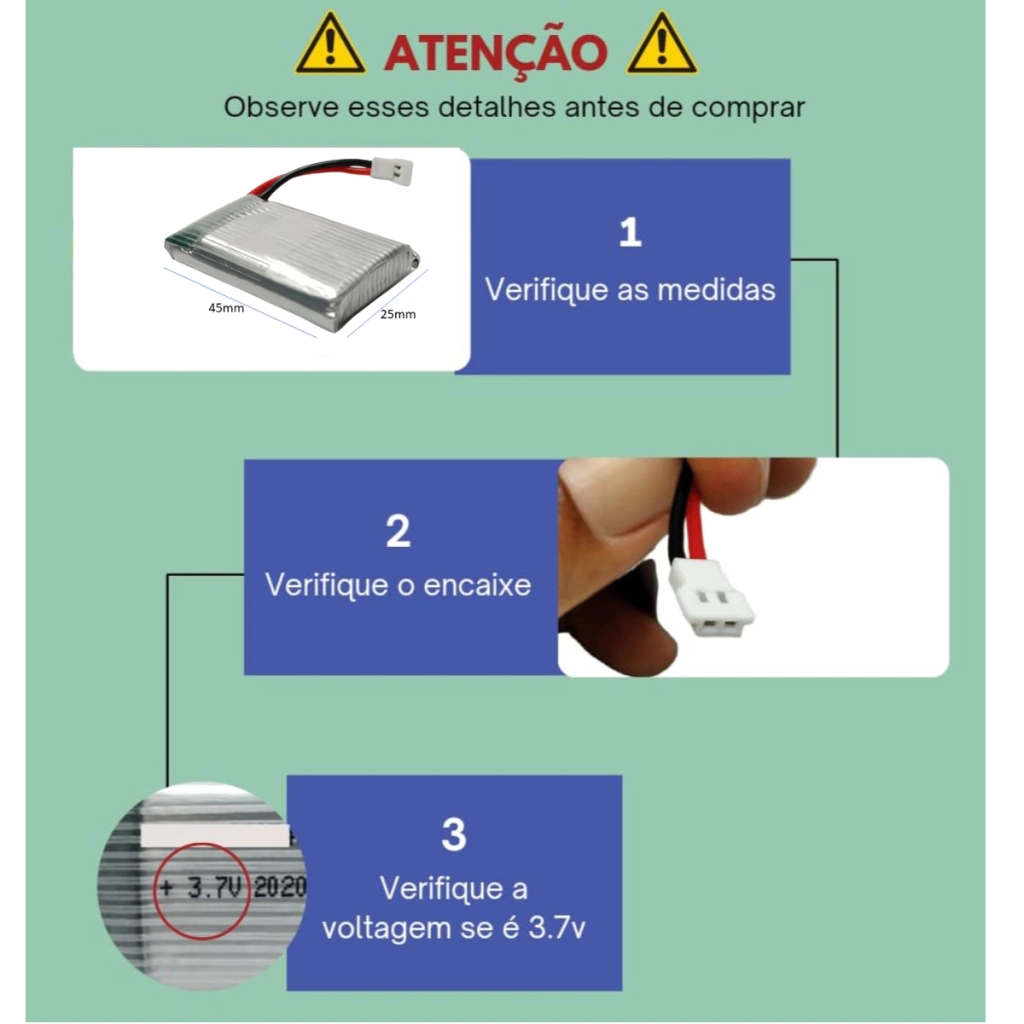 ATENÇÃO

Observe esses detalhes antes de comprar

45mm

25mm

1

Verifique as medidas

2

Verifique o encaixe

+ 3.7V 2020

3

Verifique a voltagem se é 3.7v