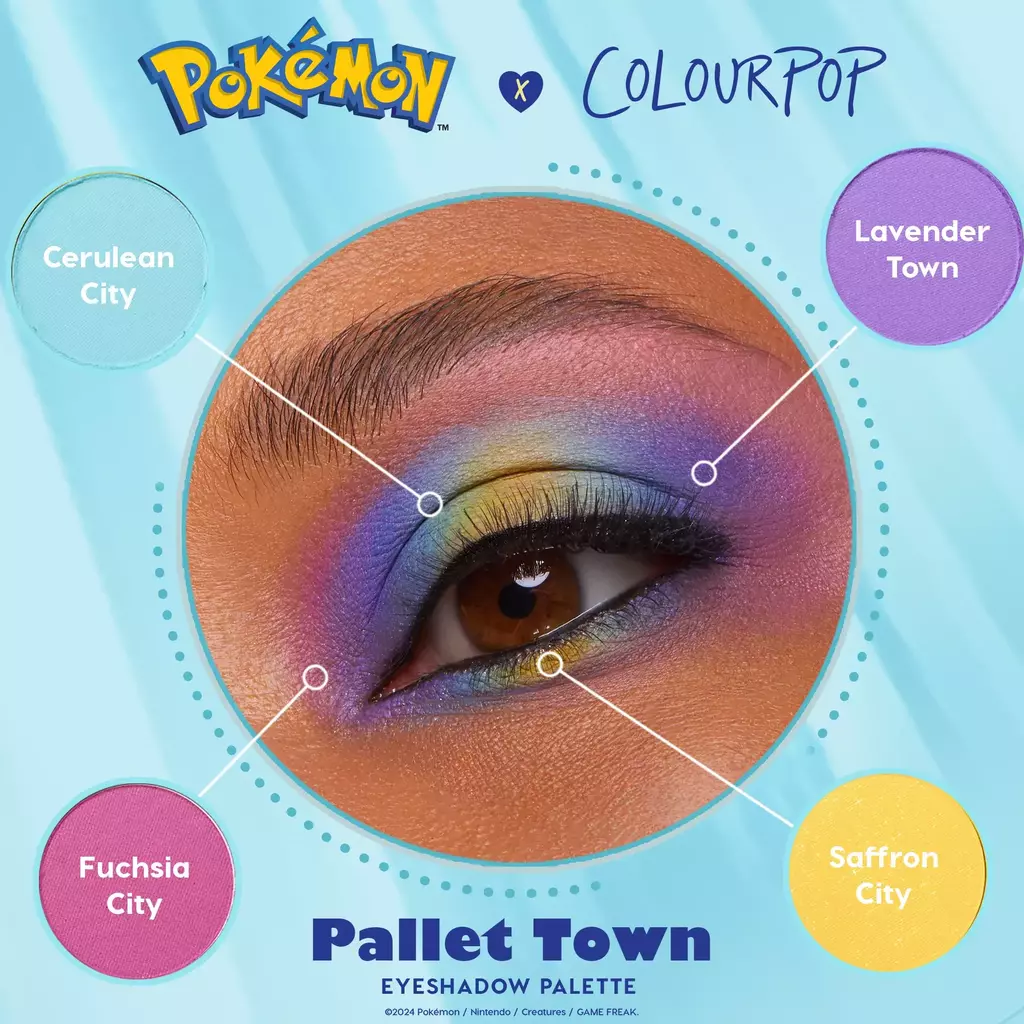 POKéMON™ x COLOURPOP

Cerulean City

Lavender Town

Fuchsia City

Saffron City

Pallet Town
EYESHADOW PALETTE
©2024 Pokémon / Nintendo / Creatures / GAME FREAK.