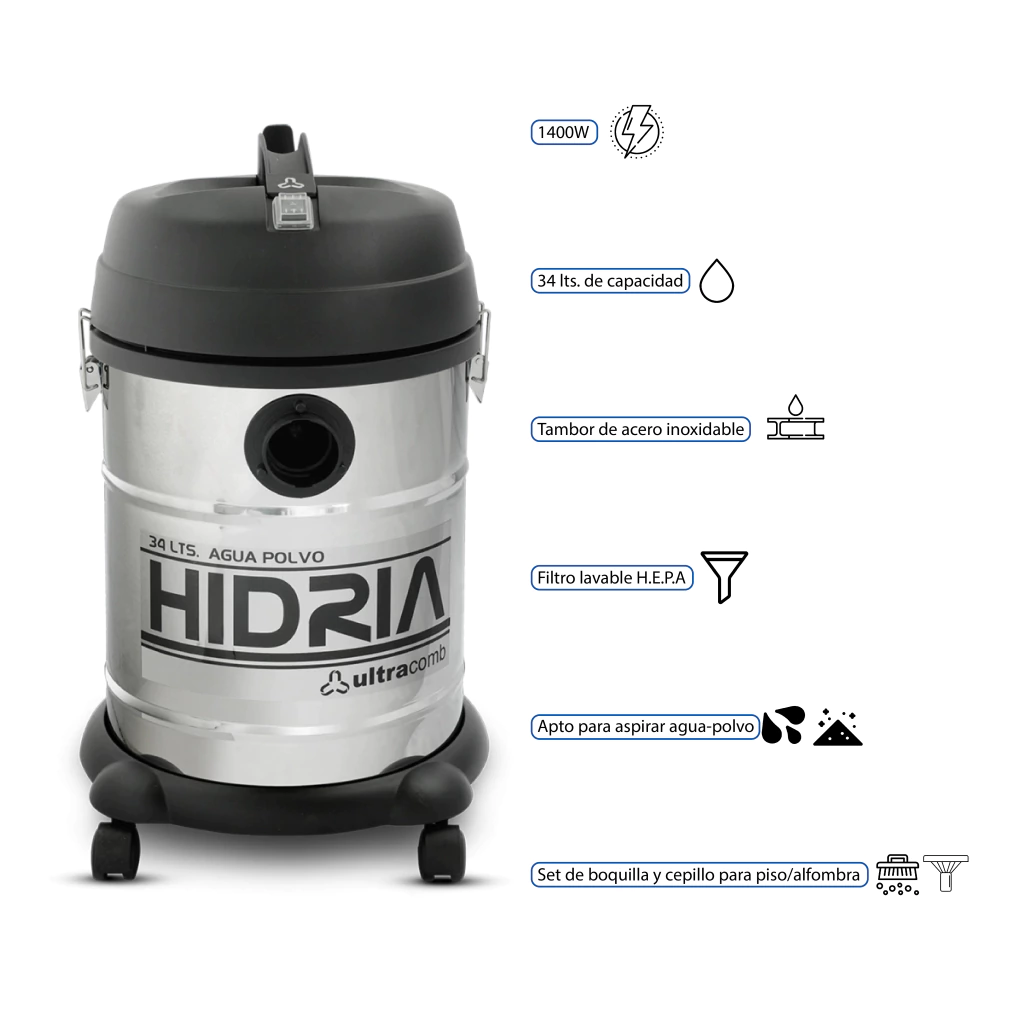 34 LTS. AGUA POLVO
HIDRIA
ultracomb

1400W

34 lts. de capacidad

Tambor de acero inoxidable

Filtro lavable H.E.P.A

Apto para aspirar agua-polvo

Set de boquilla y cepillo para piso/alfombra