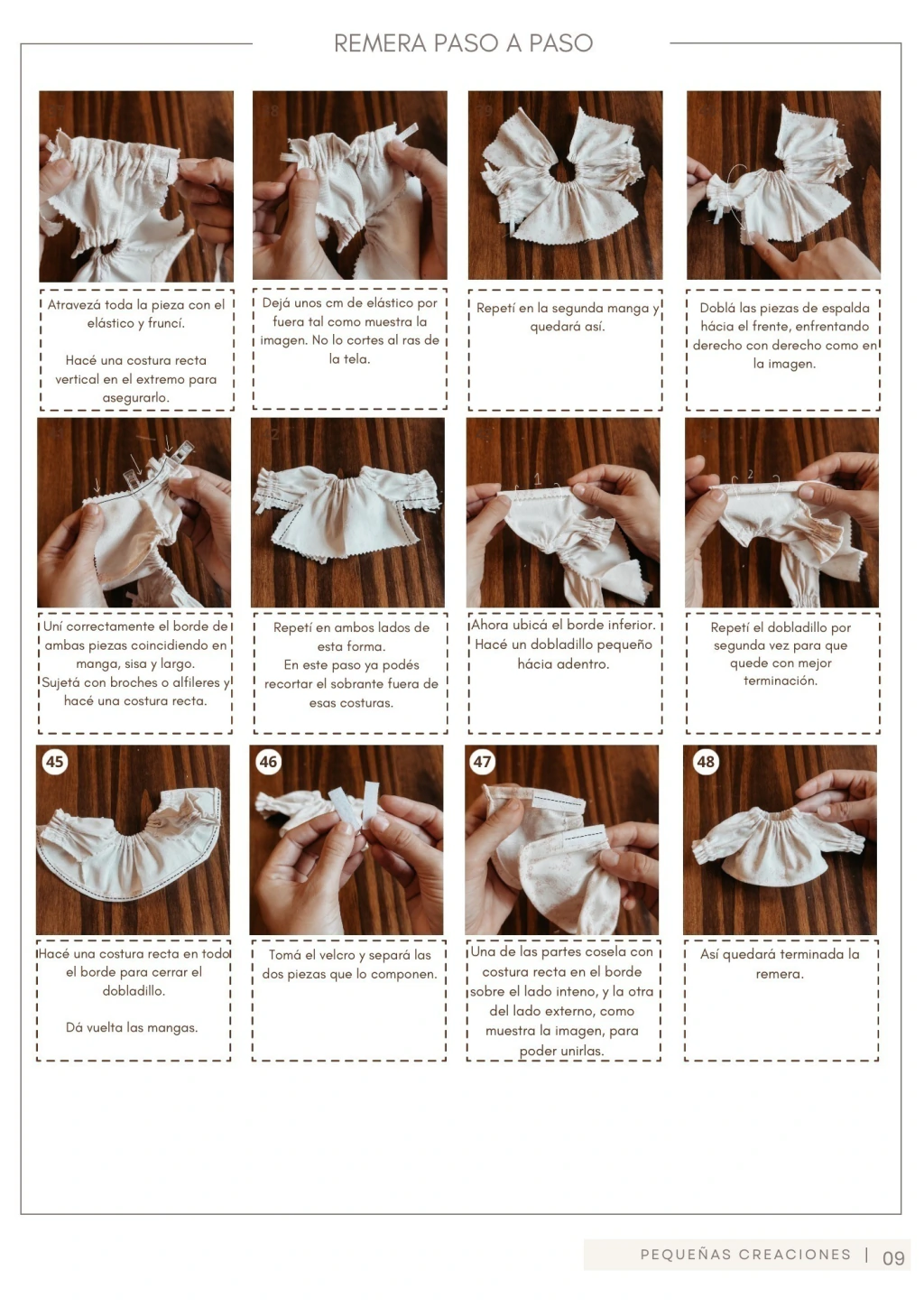 REMERA PASO A PASO

Atravezá toda la pieza con el elástico y fruncí.

Hacé una costura recta vertical en el extremo para asegurarlo.

Dejá unos cm de elástico por fuera tal como muestra la imagen. No lo cortes al ras de la tela.

Repetí en la segunda manga y quedará así.

Doblá las piezas de espalda hácia el frente, enfrentando derecho con derecho como en la imagen.

Uní correctamente el borde de ambas piezas coincidiendo en manga, sisa y largo. Sujetá con broches o alfileres y hacé una costura recta.

Repetí en ambos lados de esta forma.
En este paso ya podés recortar el sobrante fuera de esas costuras.

1

Ahora ubicá el borde inferior. Hacé un dobladillo pequeño hácia adentro.

2

Repetí el dobladillo por segunda vez para que quede con mejor terminación.

45

Hacé una costura recta en todo el borde para cerrar el dobladillo.

Dá vuelta las mangas.

46

Tomá el velcro y separá las dos piezas que lo componen.

47

Una de las partes cosela con costura recta en el borde sobre el lado inteno, y la otra del lado externo, como muestra la imagen, para poder unirlas.

48

Así quedará terminada la remera.

PEQUEÑAS CREACIONES | 09