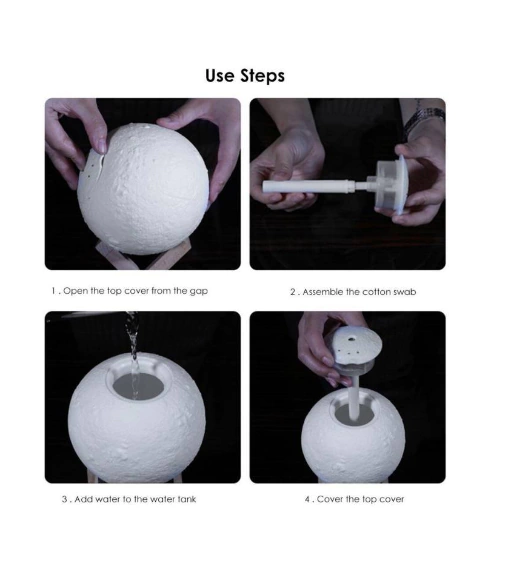 Use Steps

1 . Open the top cover from the gap

2 . Assemble the cotton swab

3 . Add water to the water tank

4 . Cover the top cover