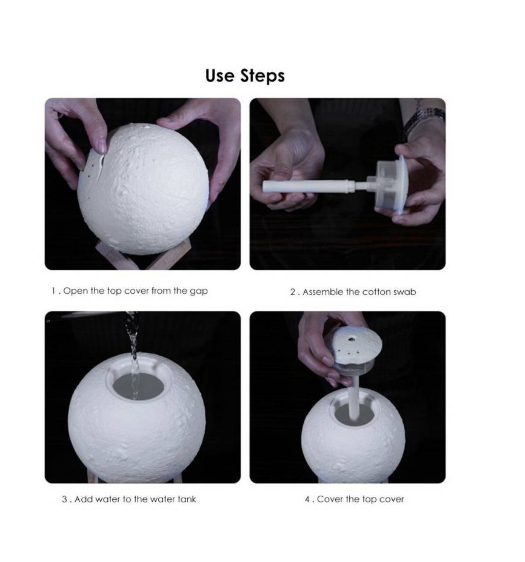 Use Steps

1 . Open the top cover from the gap

2 . Assemble the cotton swab

3 . Add water to the water tank

4 . Cover the top cover