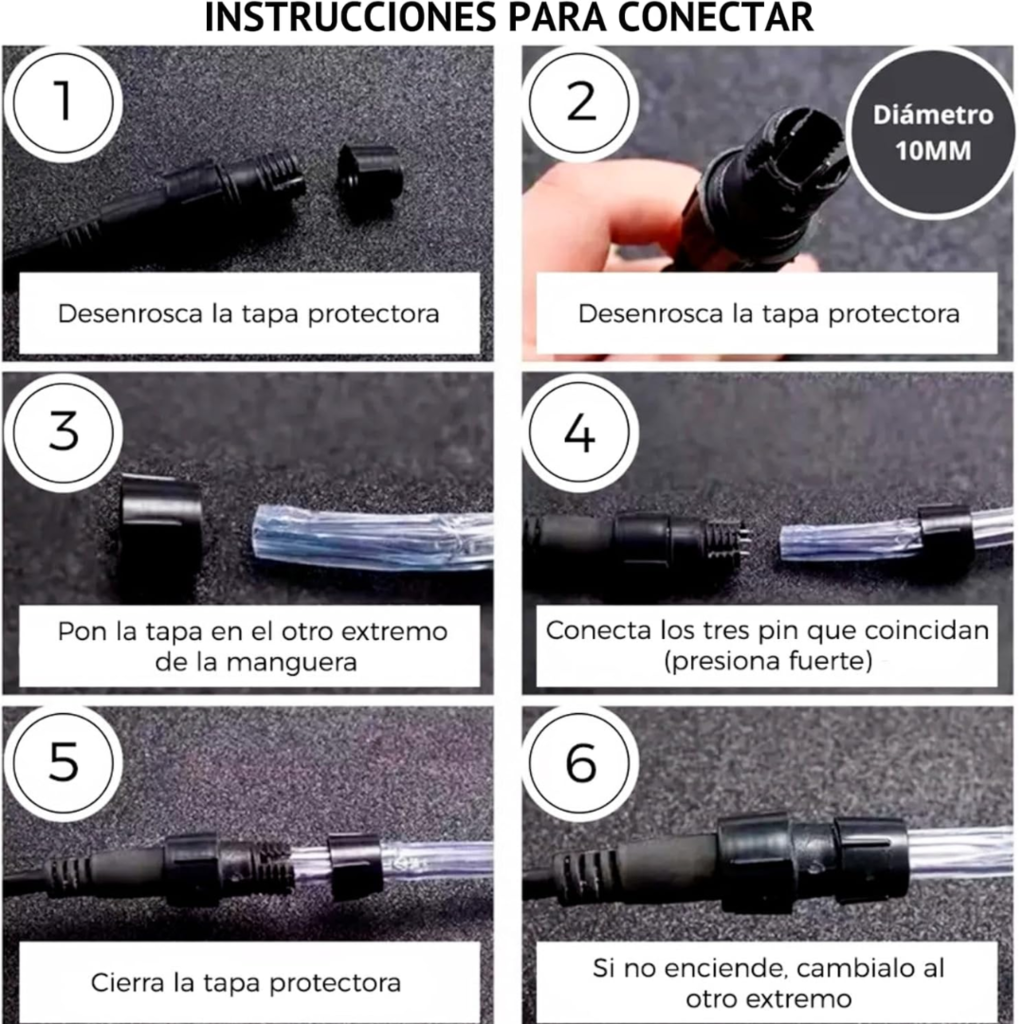 INSTRUCCIONES PARA CONECTAR

1

Desenrosca la tapa protectora

2

Diámetro 10MM

Desenrosca la tapa protectora

3

Pon la tapa en el otro extremo de la manguera

4

Conecta los tres pin que coincidan (presiona fuerte)

5

Cierra la tapa protectora

6

Si no enciende, cambialo al otro extremo