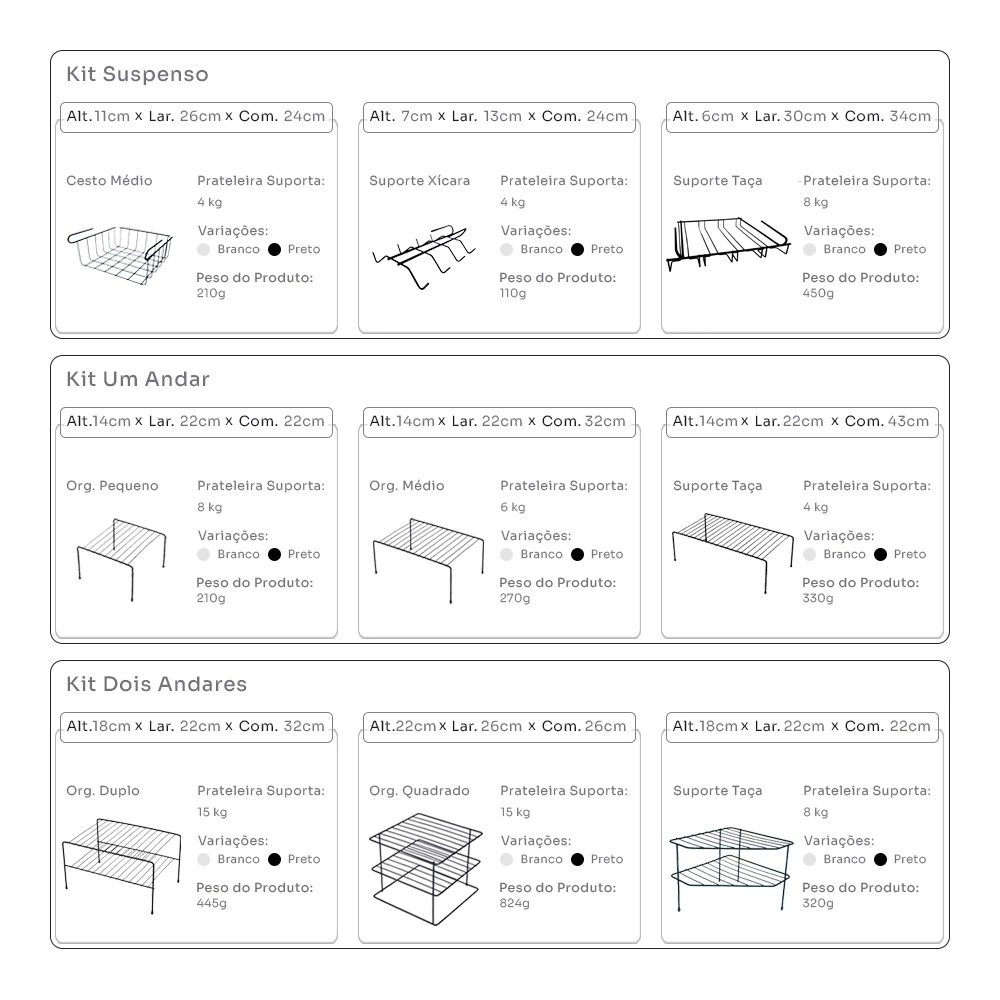 Kit Suspenso

Alt. 11cm x Lar. 26cm x Com. 24cm

Cesto Médio

Prateleira Suporta:
4 kg

Variações:
Branco Preto

Peso do Produto:
210g

Alt. 7cm x Lar. 13cm x Com. 24cm

Suporte Xícara

Prateleira Suporta:
4 kg

Variações:
Branco Preto

Peso do Produto:
110g

Alt. 6cm x Lar. 30cm x Com. 34cm

Suporte Taça

Prateleira Suporta:
8 kg

Variações:
Branco Preto

Peso do Produto:
450g

Kit Um Andar

Alt. 14cm x Lar. 22cm x Com. 22cm

Org. Pequeno

Prateleira Suporta:
8 kg

Variações:
Branco Preto

Peso do Produto:
210g

Alt. 14cm x Lar. 22cm x Com. 32cm

Org. Médio

Prateleira Suporta:
6 kg

Variações:
Branco Preto

Peso do Produto:
270g

Alt. 14cm x Lar. 22cm x Com. 43cm

Suporte Taça

Prateleira Suporta:
4 kg

Variações:
Branco Preto

Peso do Produto:
330g

Kit Dois Andares

Alt. 18cm x Lar. 22cm x Com. 32cm

Org. Duplo

Prateleira Suporta:
15 kg

Variações:
Branco Preto

Peso do Produto:
445g

Alt. 22cm x Lar. 26cm x Com. 26cm

Org. Quadrado

Prateleira Suporta:
15 kg

Variações:
Branco Preto

Peso do Produto:
824g

Alt. 18cm x Lar. 22cm x Com. 22cm

Suporte Taça

Prateleira Suporta:
8 kg

Variações:
Branco Preto

Peso do Produto:
320g