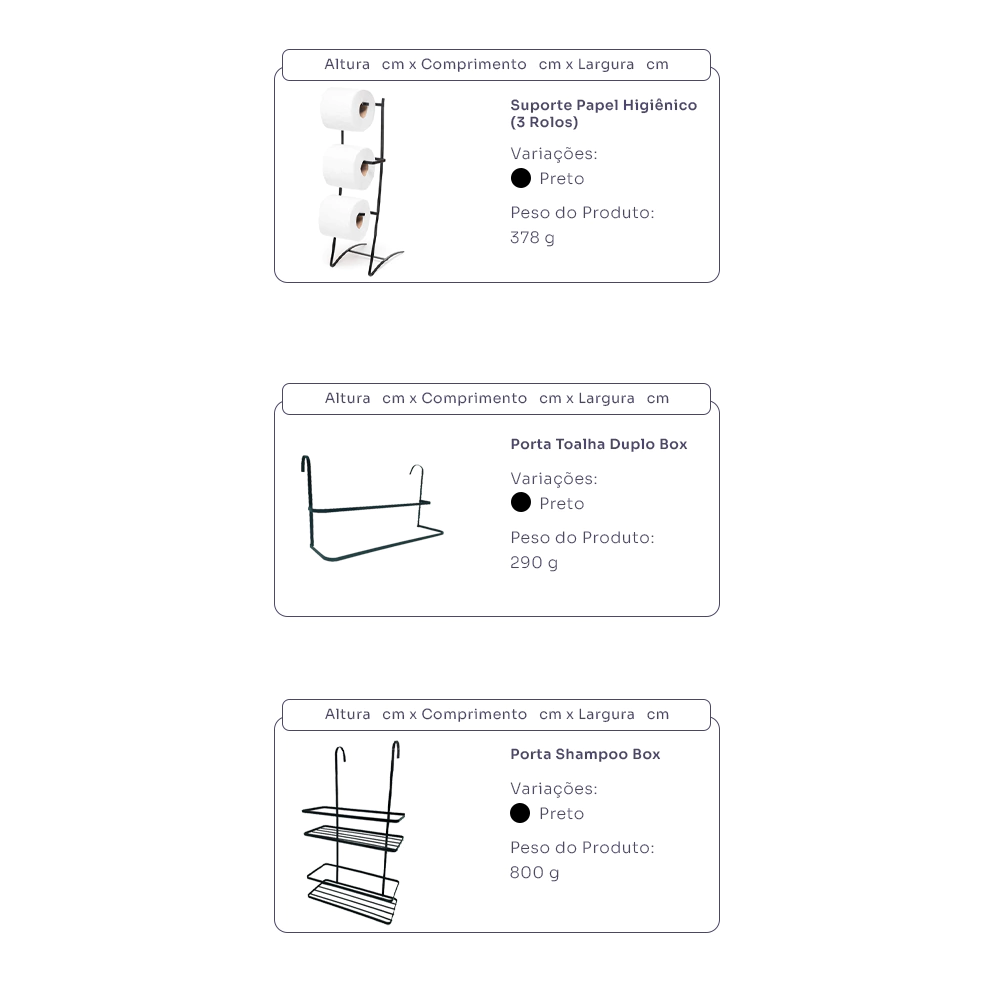 Altura cm x Comprimento cm x Largura cm

Suporte Papel Higiênico (3 Rolos)

Variações:

Preto

Peso do Produto:

378 g

Altura cm x Comprimento cm x Largura cm

Porta Toalha Duplo Box

Variações:

Preto

Peso do Produto:

290 g

Altura cm x Comprimento cm x Largura cm

Porta Shampoo Box

Variações:

Preto

Peso do Produto:

800 g