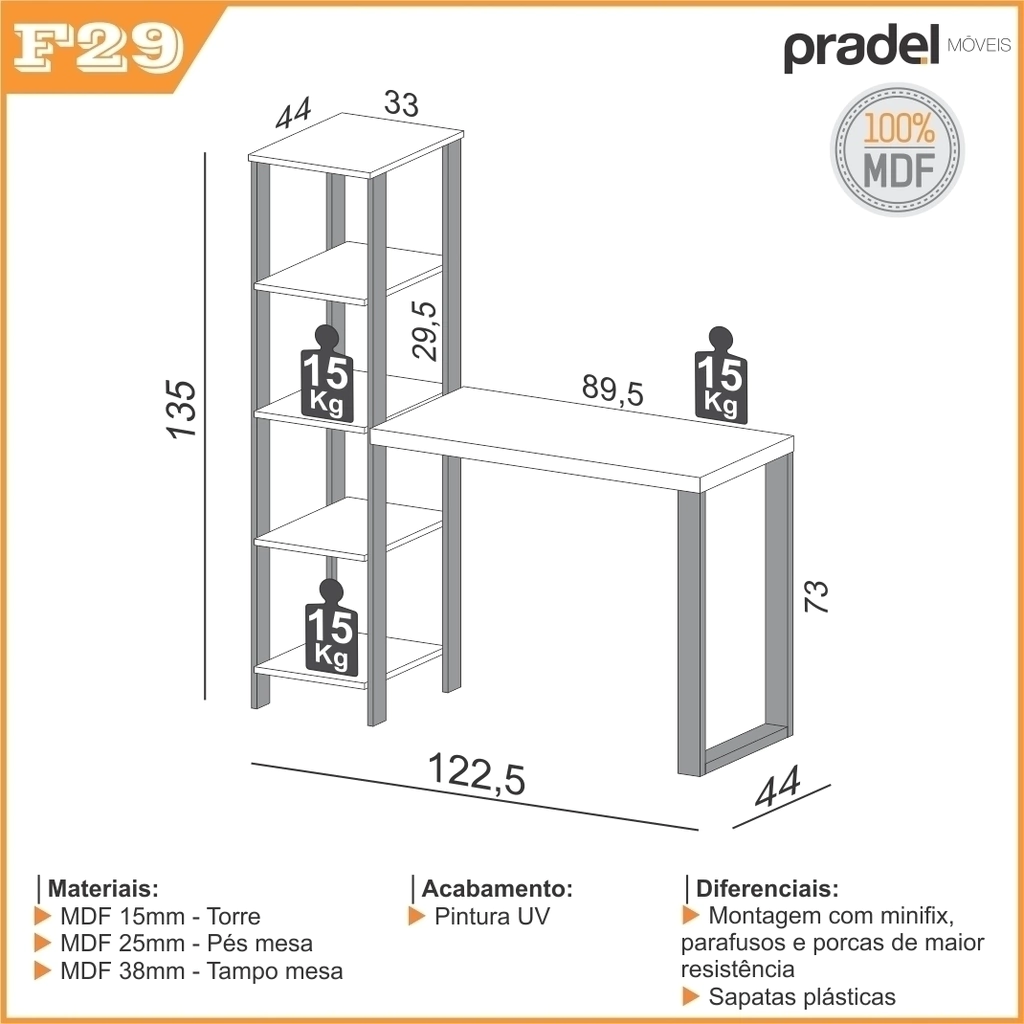 F29

pradel MÓVEIS

100% MDF

44
33
135
29,5
15 Kg
89,5
15 Kg
15 Kg
73
122,5
44

Materiais:
MDF 15mm - Torre
MDF 25mm - Pés mesa
MDF 38mm - Tampo mesa

Acabamento:
Pintura UV

Diferenciais:
Montagem com minifix, parafusos e porcas de maior resistência
Sapatas plásticas