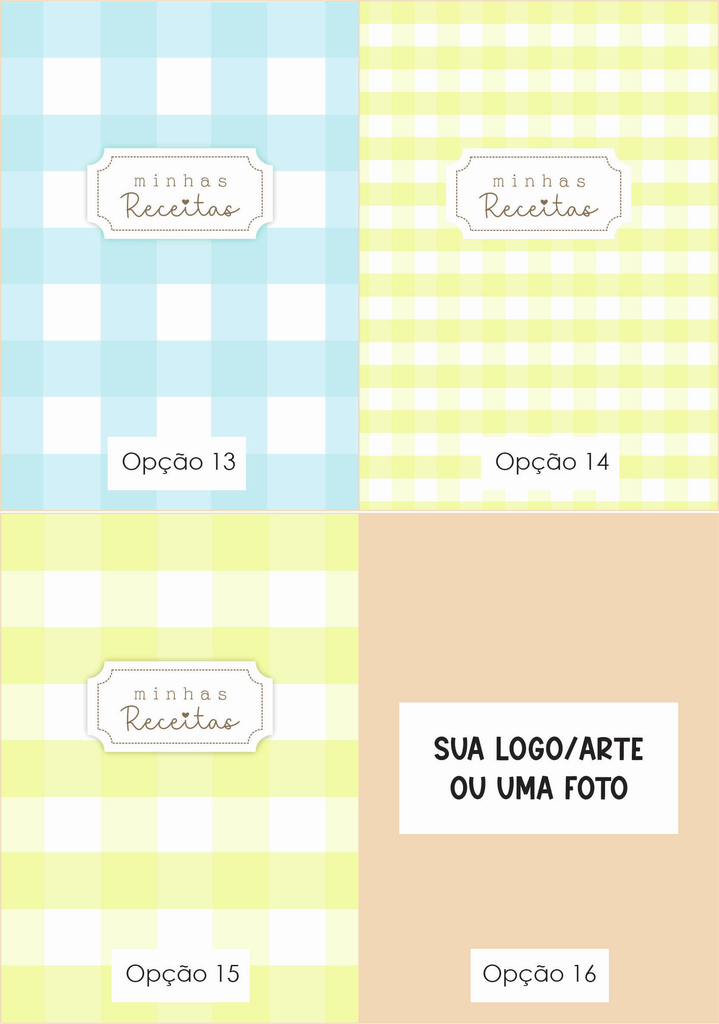 minhas
Receitas

Opção 13

minhas
Receitas

Opção 14

minhas
Receitas

Opção 15

SUA LOGO/ARTE
OU UMA FOTO

Opção 16