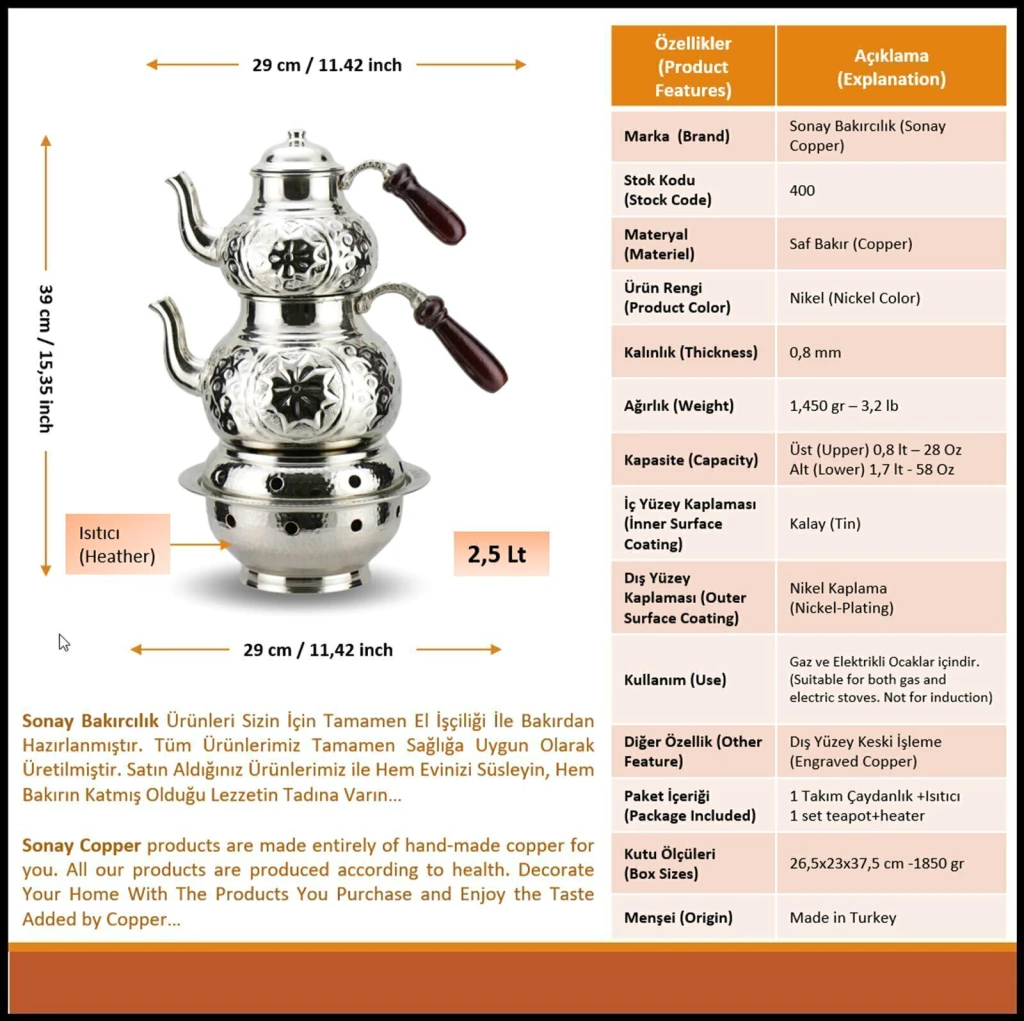 29 cm / 11.42 inch

39 cm / 15,35 inch

Isıtıcı (Heather)

2,5 Lt

29 cm / 11,42 inch

Sonay Bakırcılık Ürünleri Sizin İçin Tamamen El İşçiliği İle Bakırdan Hazırlanmıştır. Tüm Ürünlerimiz Tamamen Sağlığa Uygun Olarak Üretilmiştir. Satın Aldığınız Ürünlerimiz ile Hem Evinizi Süsleyin, Hem Bakırın Katmış Olduğu Lezzetin Tadına Varın...

Sonay Copper products are made entirely of hand-made copper for you. All our products are produced according to health. Decorate Your Home With The Products You Purchase and Enjoy the Taste Added by Copper...

| Özellikler (Product Features) | Açıklama (Explanation) |
|---|---|
| Marka (Brand) | Sonay Bakırcılık (Sonay Copper) |
| Stok Kodu (Stock Code) | 400 |
| Materyal (Materiel) | Saf Bakır (Copper) |
| Ürün Rengi (Product Color) | Nikel (Nickel Color) |
| Kalınlık (Thickness) | 0,8 mm |
| Ağırlık (Weight) | 1,450 gr – 3,2 lb |
| Kapasite (Capacity) | Üst (Upper) 0,8 lt – 28 Oz Alt (Lower) 1,7 lt - 58 Oz |
| İç Yüzey Kaplaması (İnner Surface Coating) | Kalay (Tin) |
| Dış Yüzey Kaplaması (Outer Surface Coating) | Nikel Kaplama (Nickel-Plating) |
| Kullanım (Use) | Gaz ve Elektrikli Ocaklar içindir. (Suitable for both gas and electric stoves. Not for induction) |
| Diğer Özellik (Other Feature) | Dış Yüzey Keski İşleme (Engraved Copper) |
| Paket İçeriği (Package Included) | 1 Takım Çaydanlık +Isıtıcı 1 set teapot+heater |
| Kutu Ölçüleri (Box Sizes) | 26,5x23x37,5 cm -1850 gr |
| Menşei (Origin) | Made in Turkey |